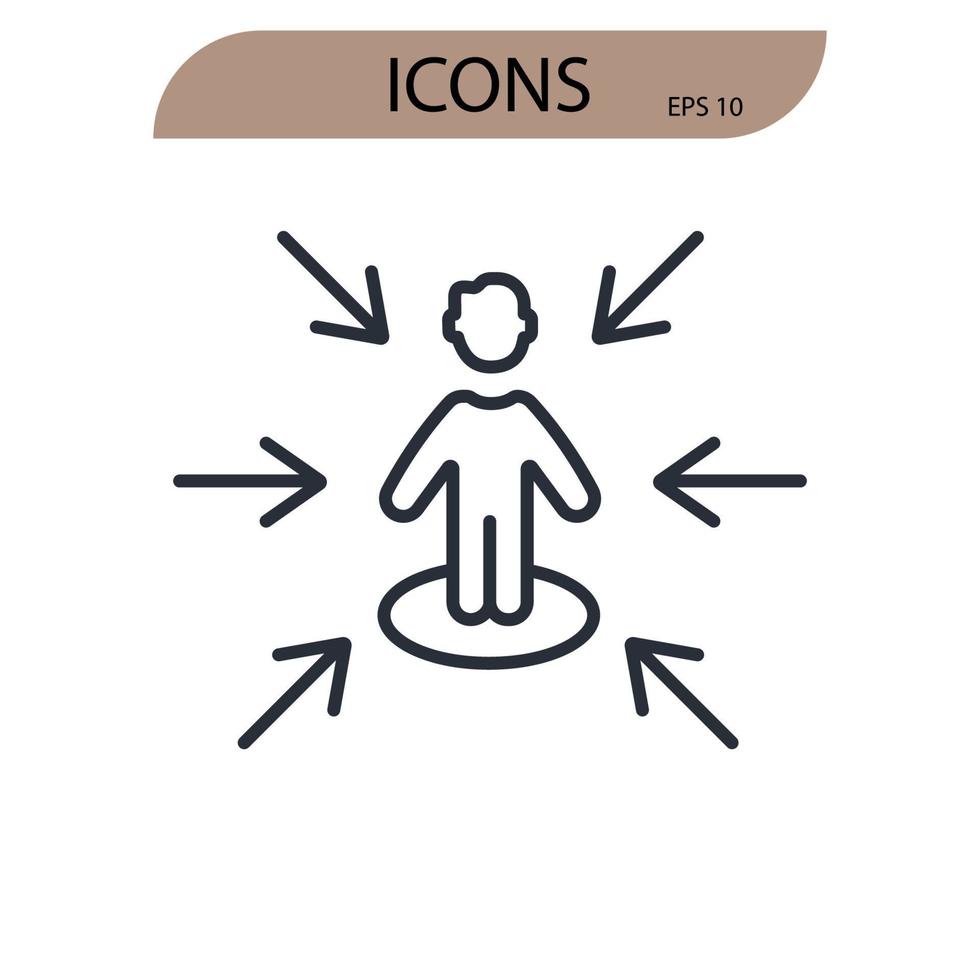 ICONS EPS 10