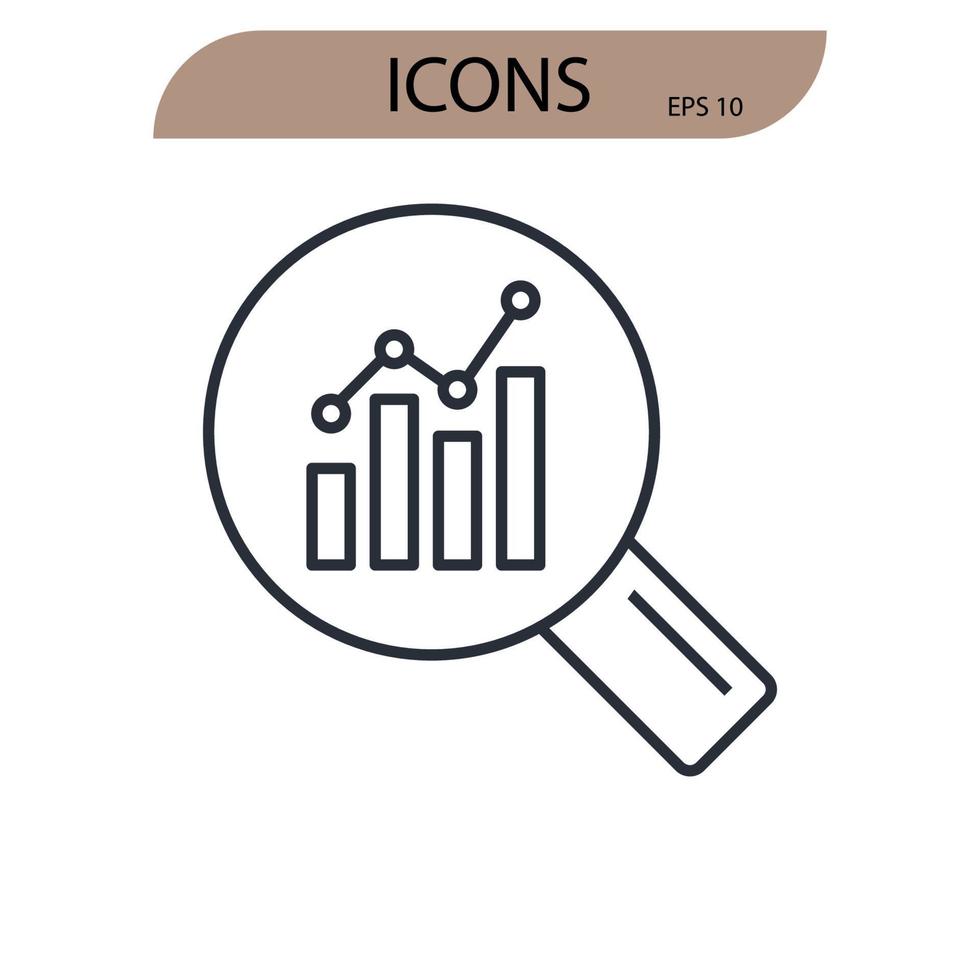 ICONS
EPS 10