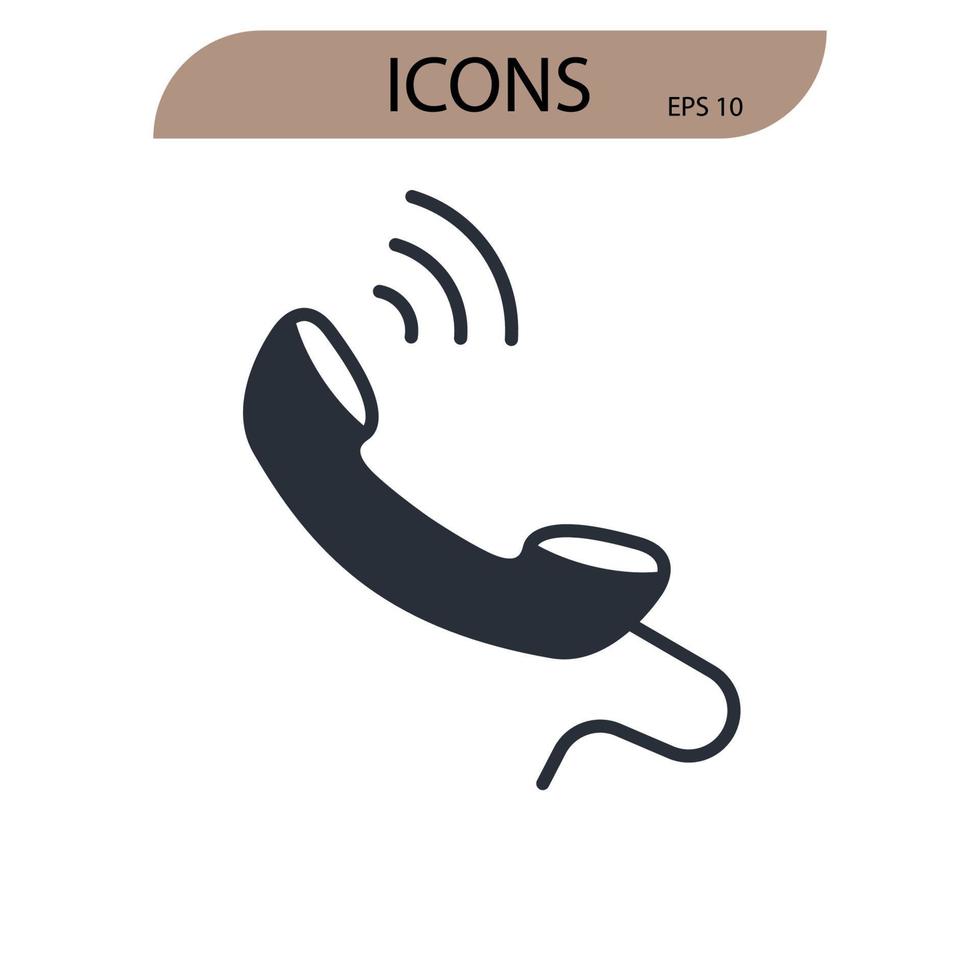 ICONS
EPS 10