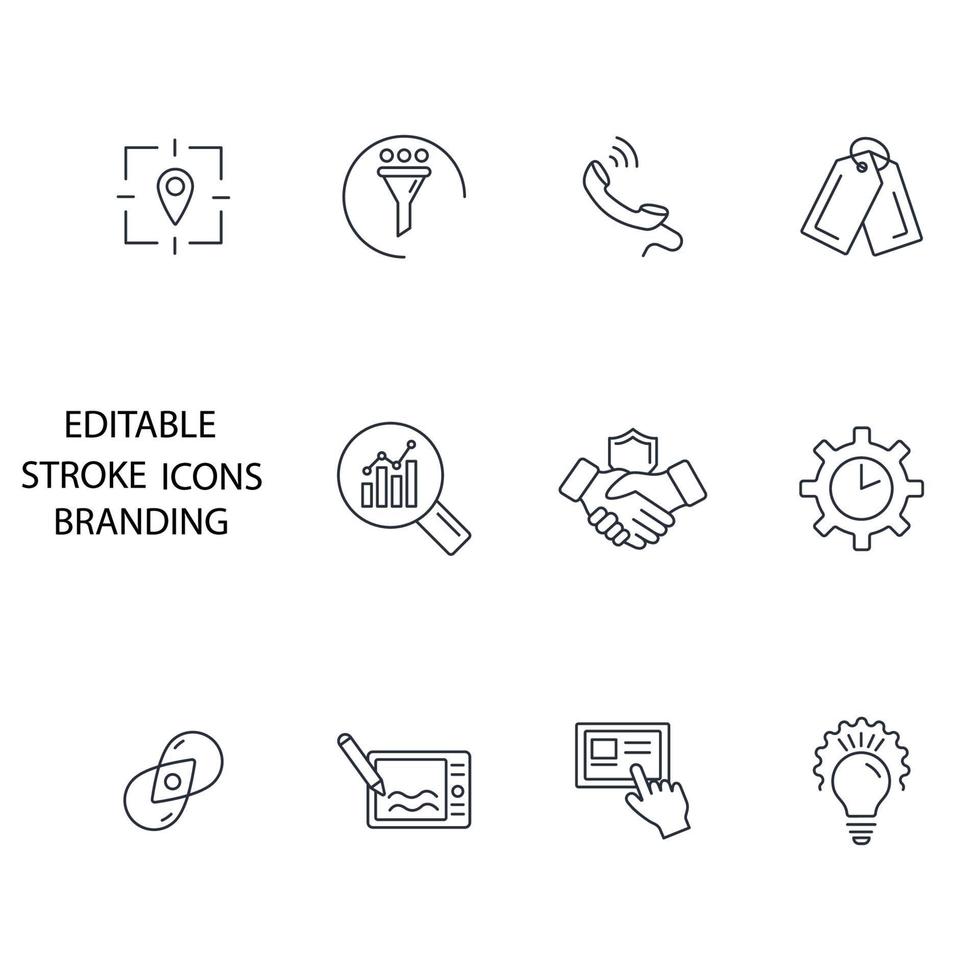 EDITABLE
STROKE ICONS
BRANDING