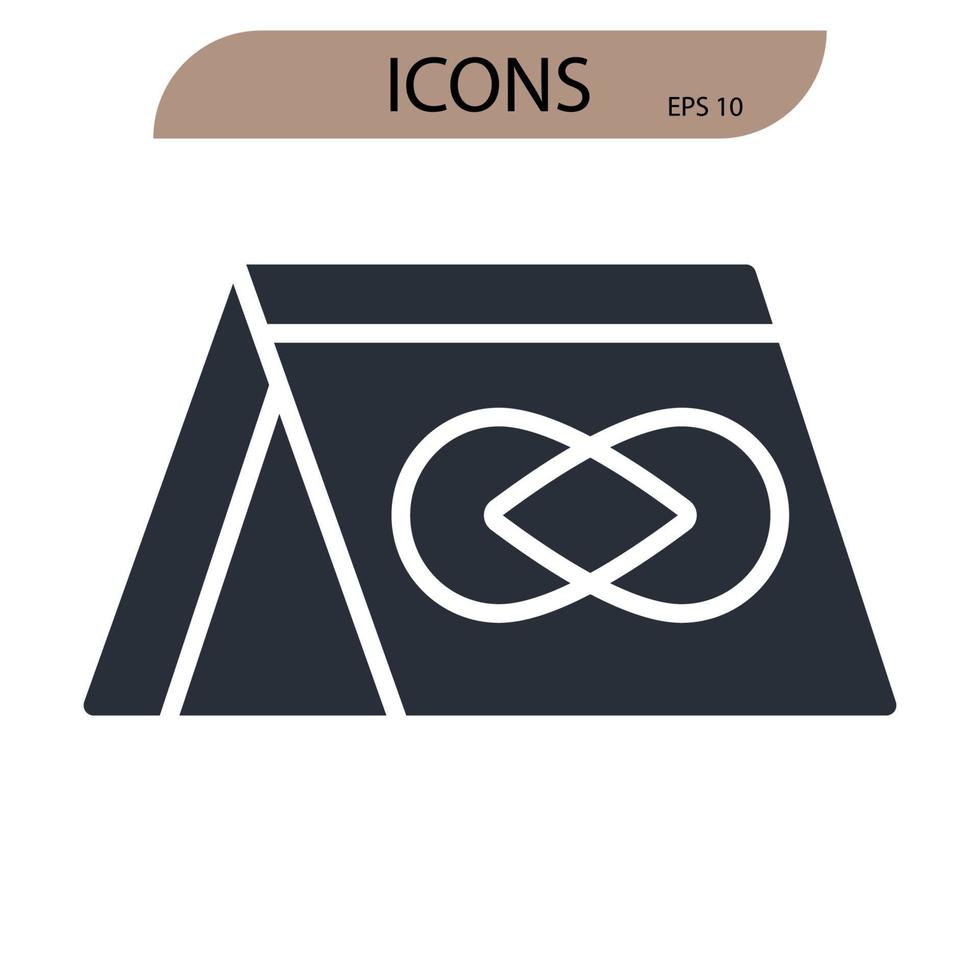 ICONS
EPS 10