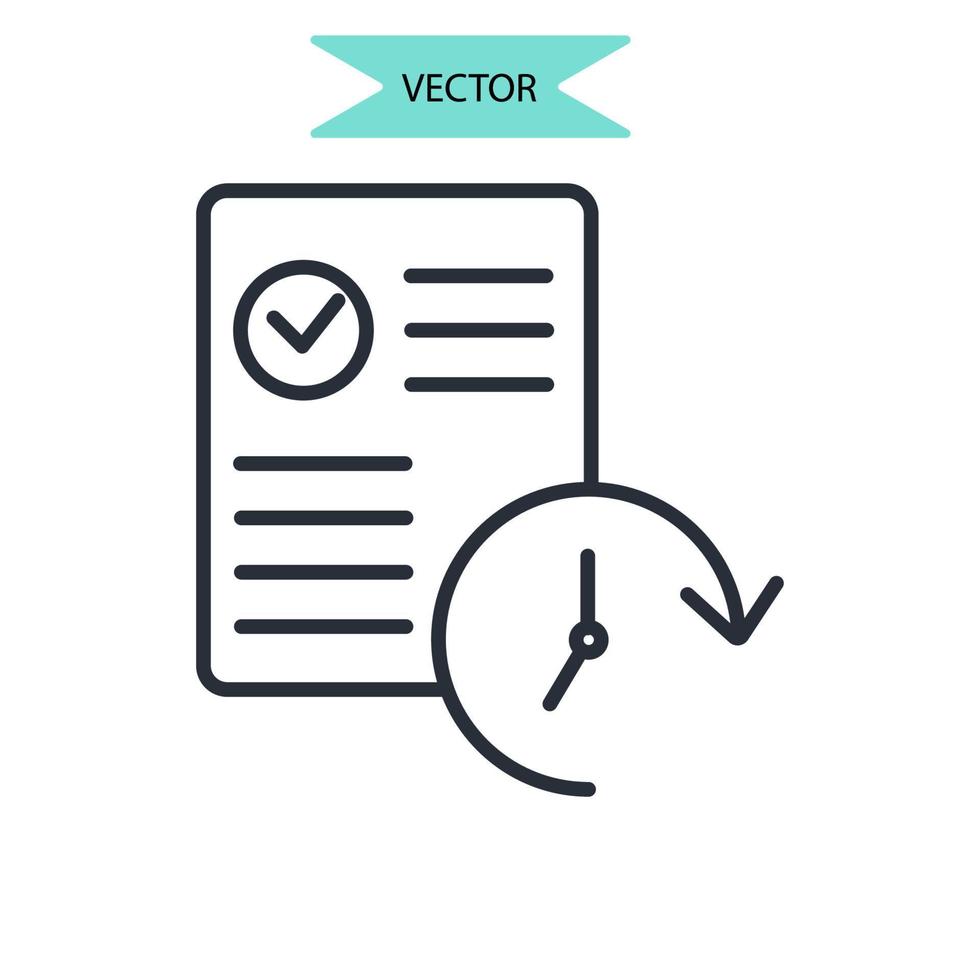 VECTOR