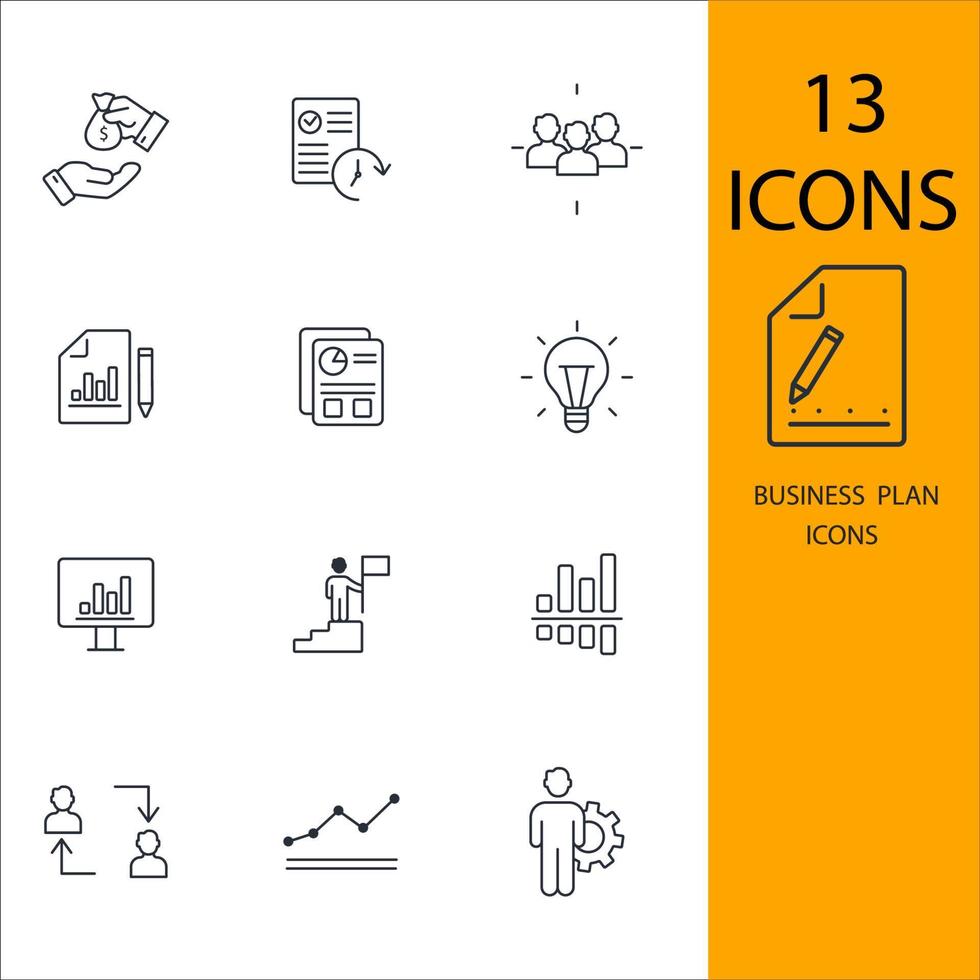 $
13
ICONS

BUSINESS PLAN
ICONS