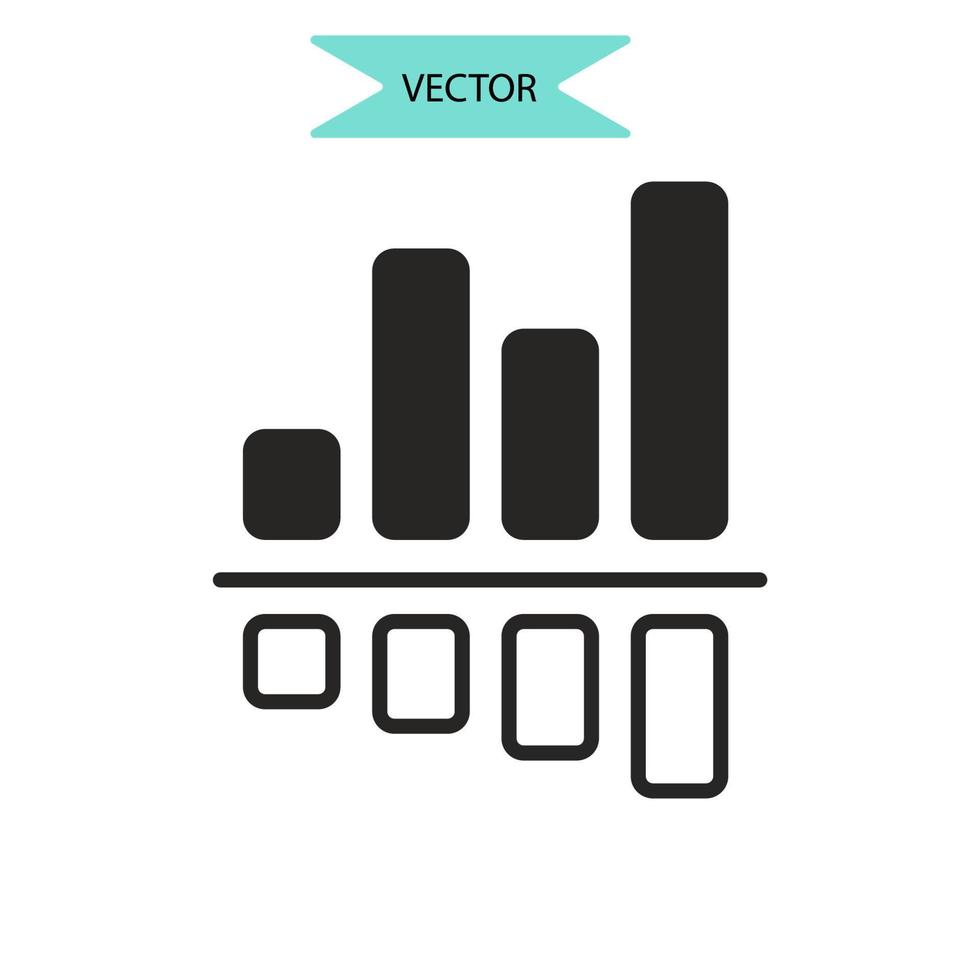 VECTOR