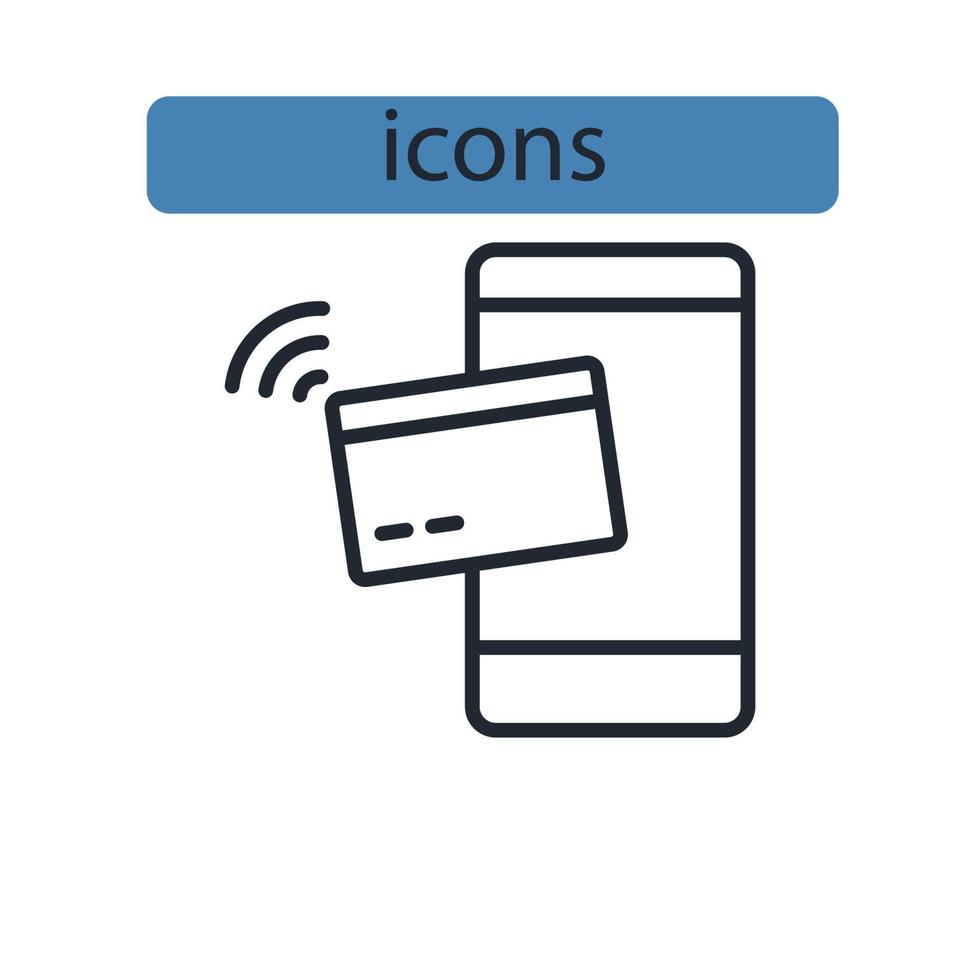 icons