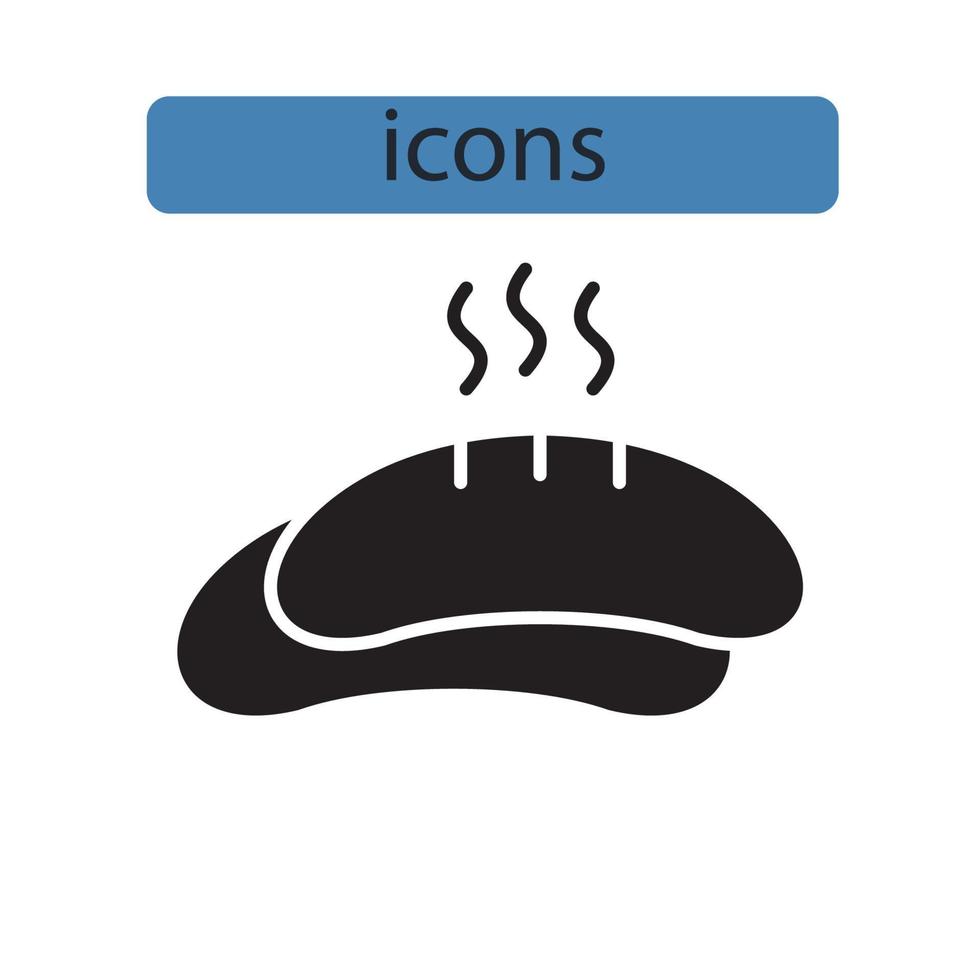 icons