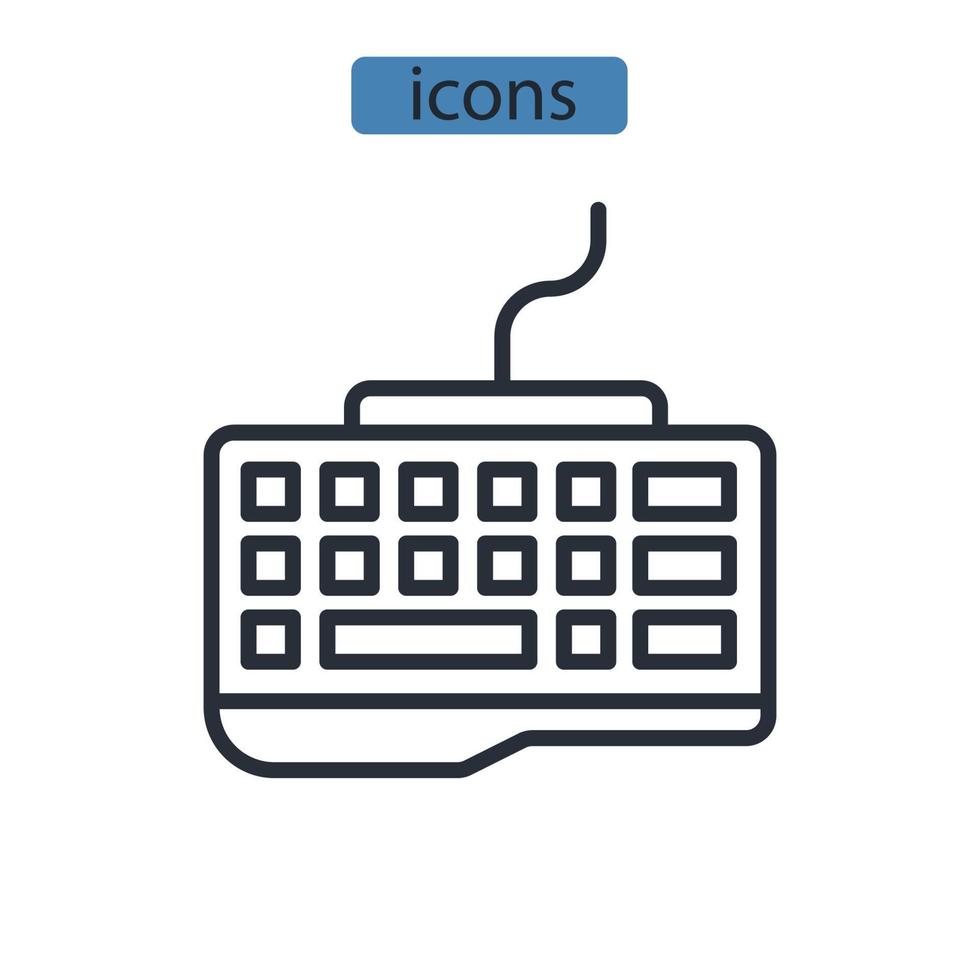 icons