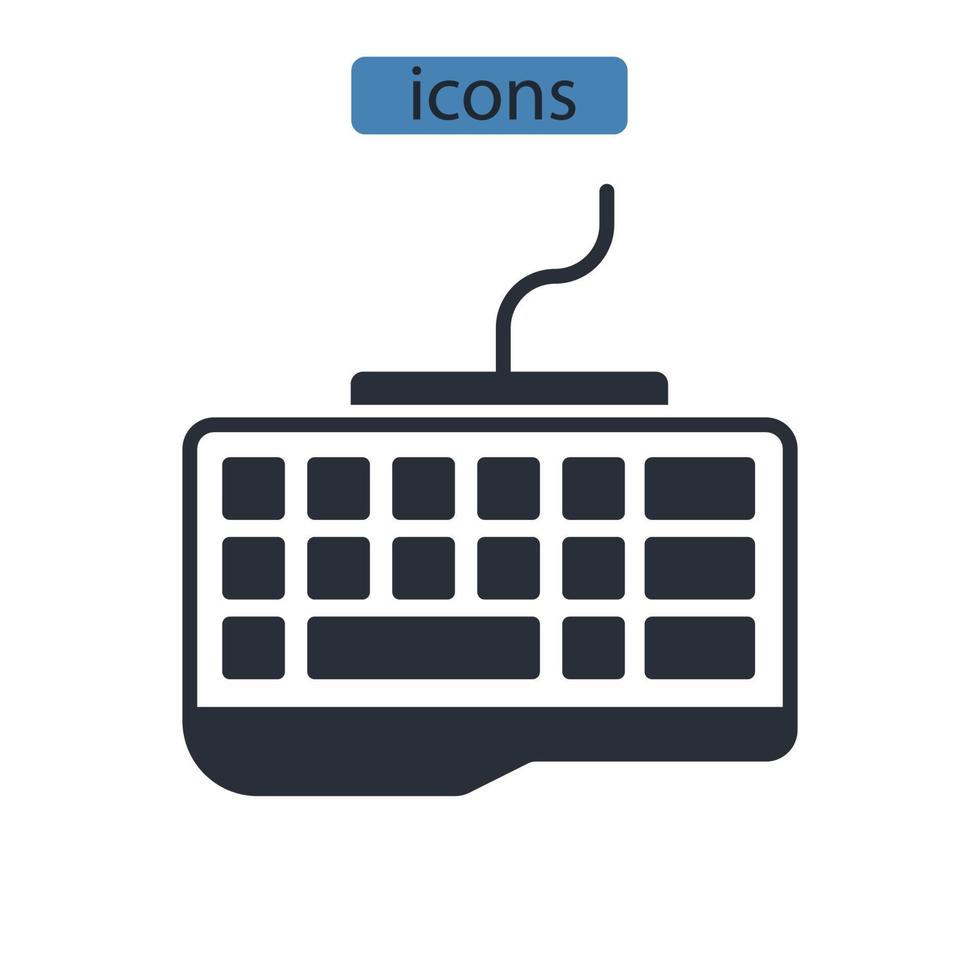 icons