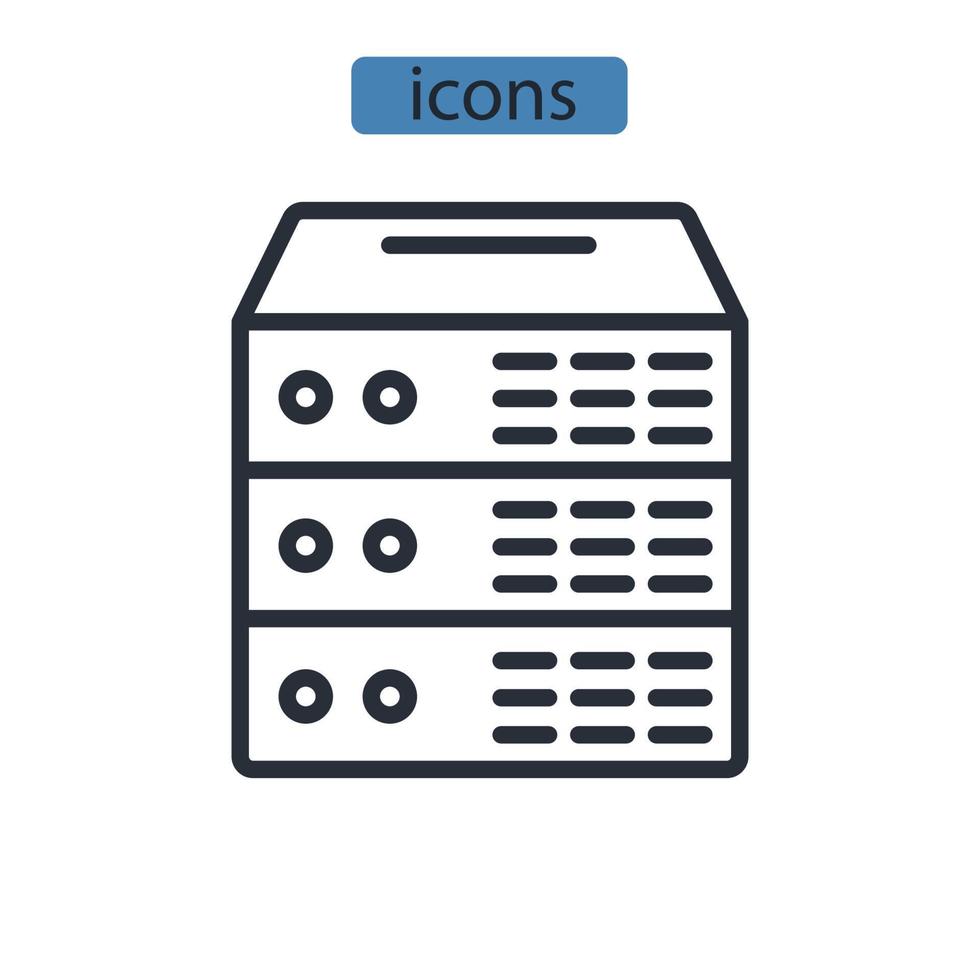 icons