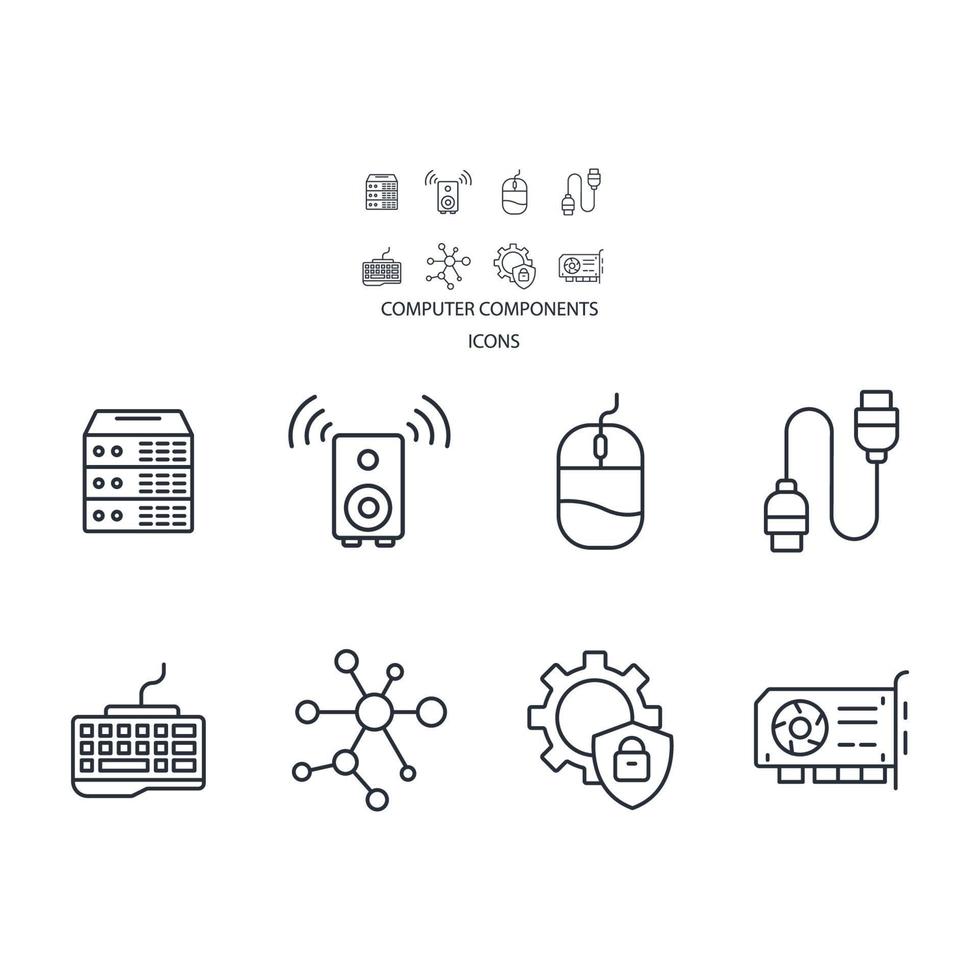 COMPUTER COMPONENTS
ICONS