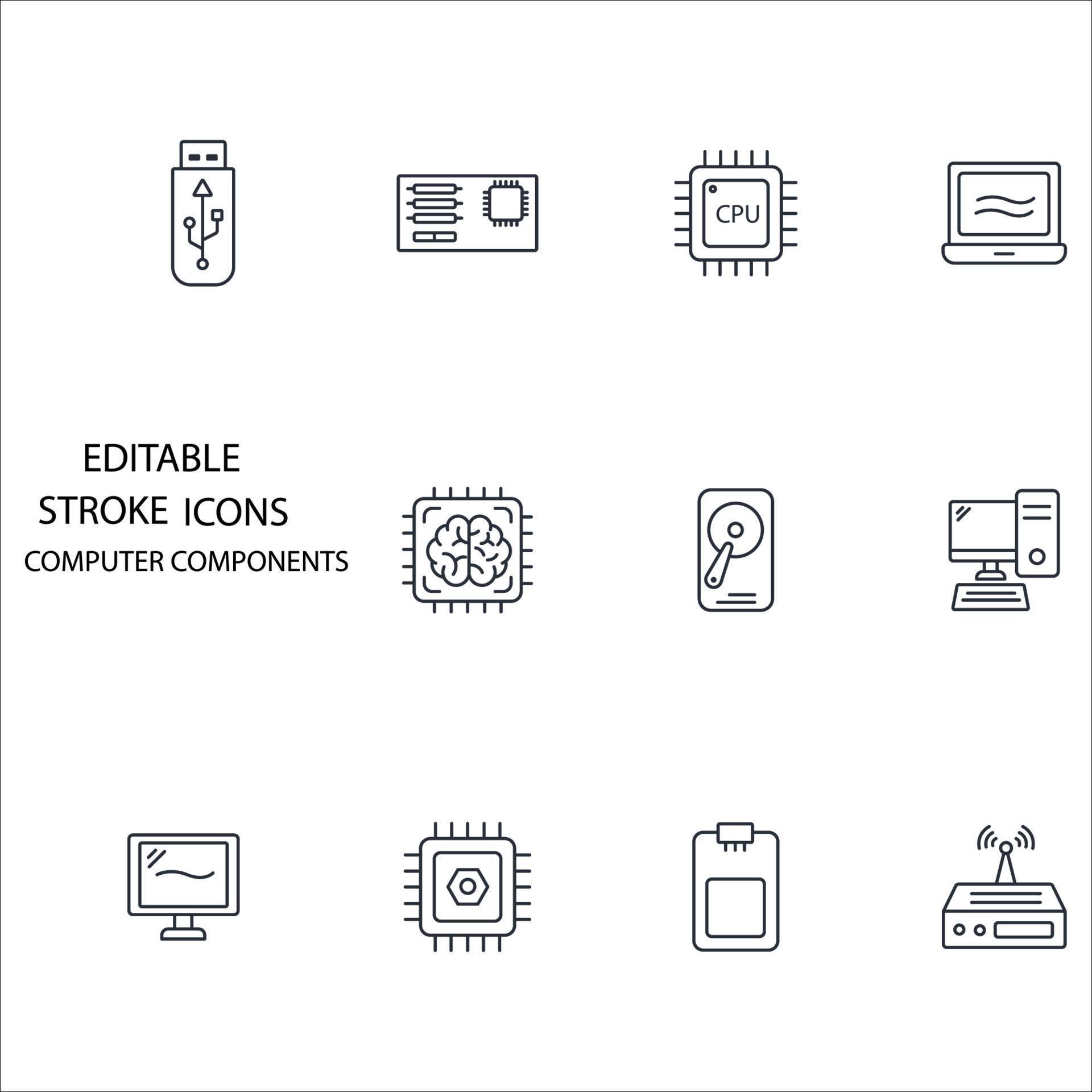 CPU

EDITABLE
STROKE ICONS
COMPUTER COMPONENTS