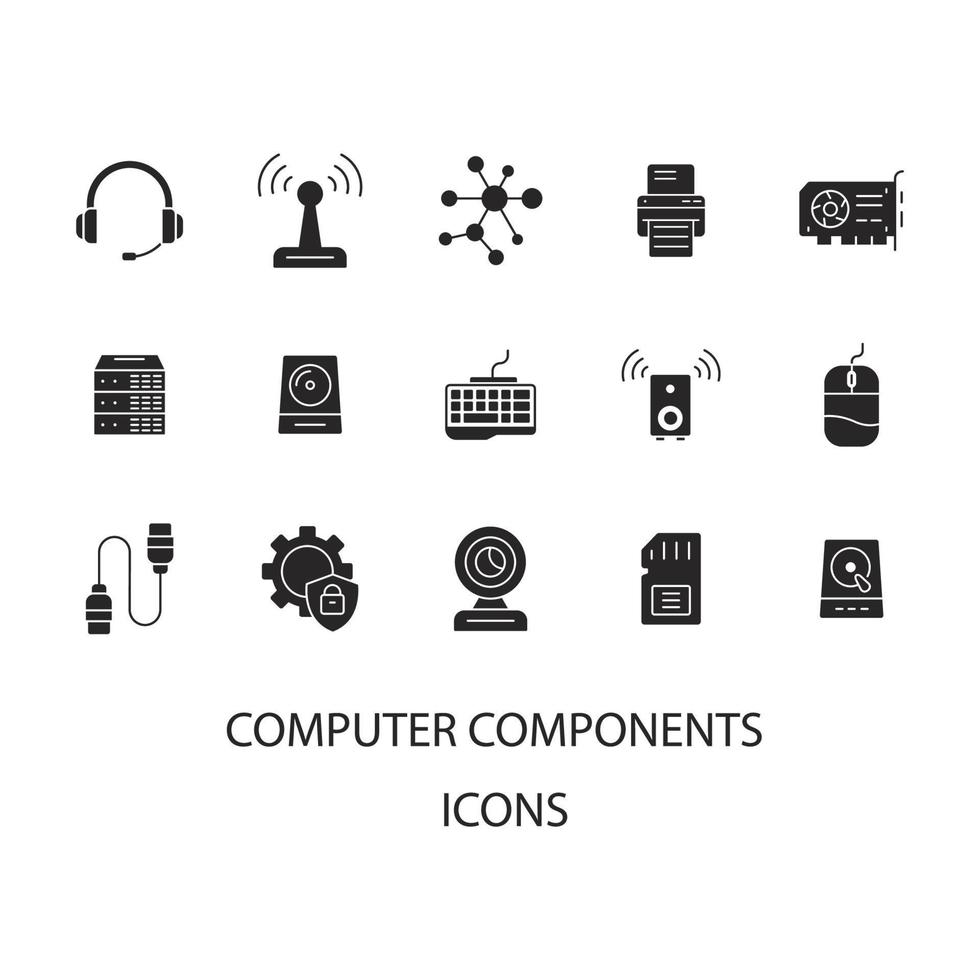 COMPUTER COMPONENTS

ICONS