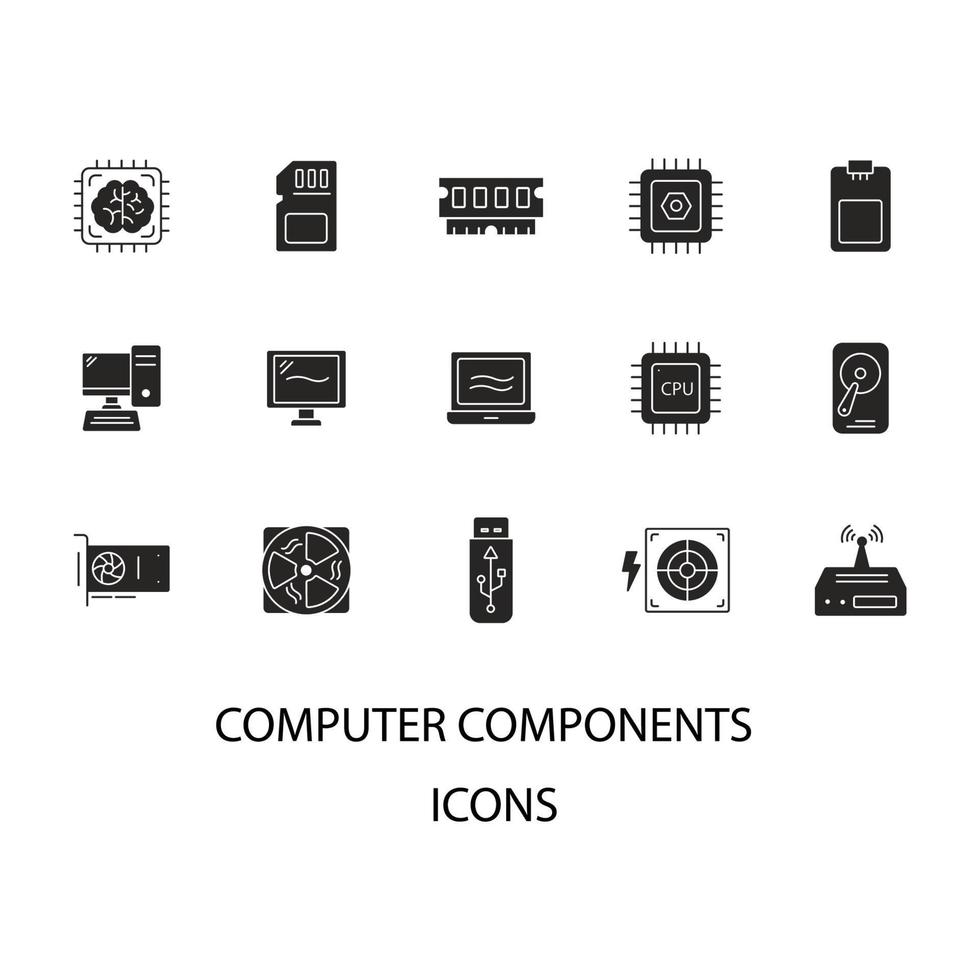 CPU

COMPUTER COMPONENTS

ICONS