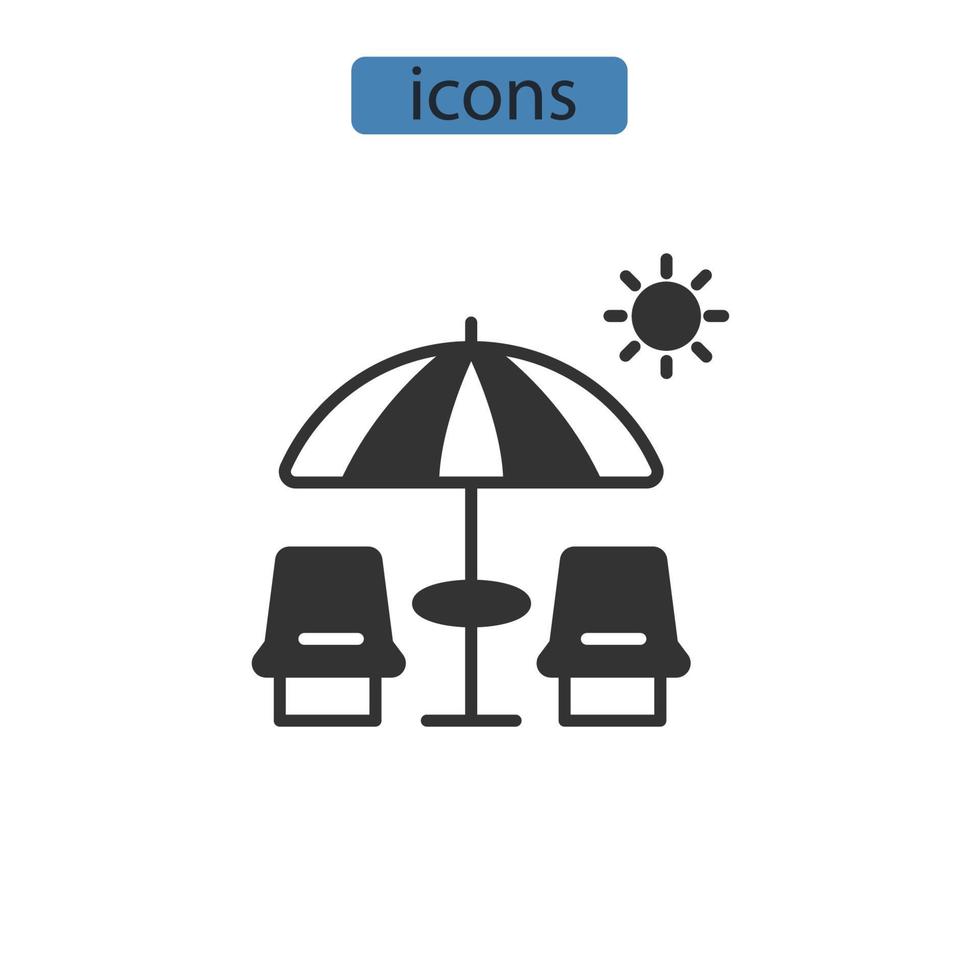 icons