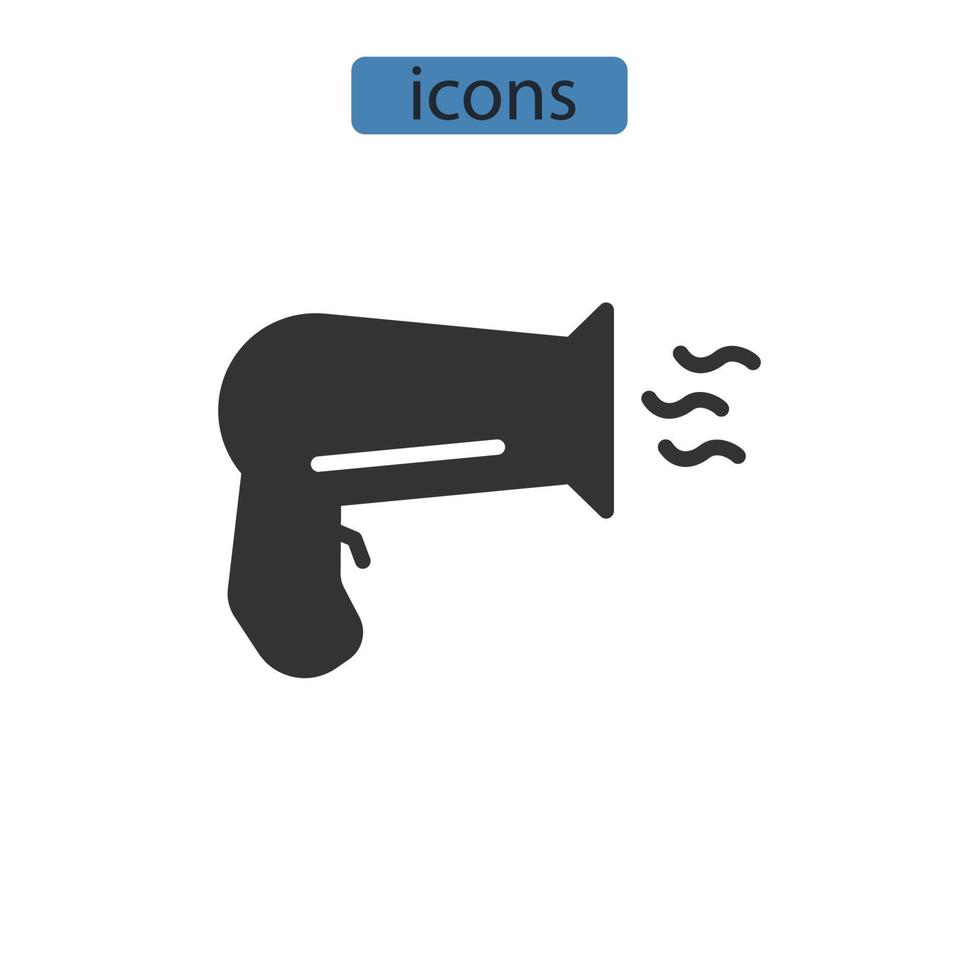 icons