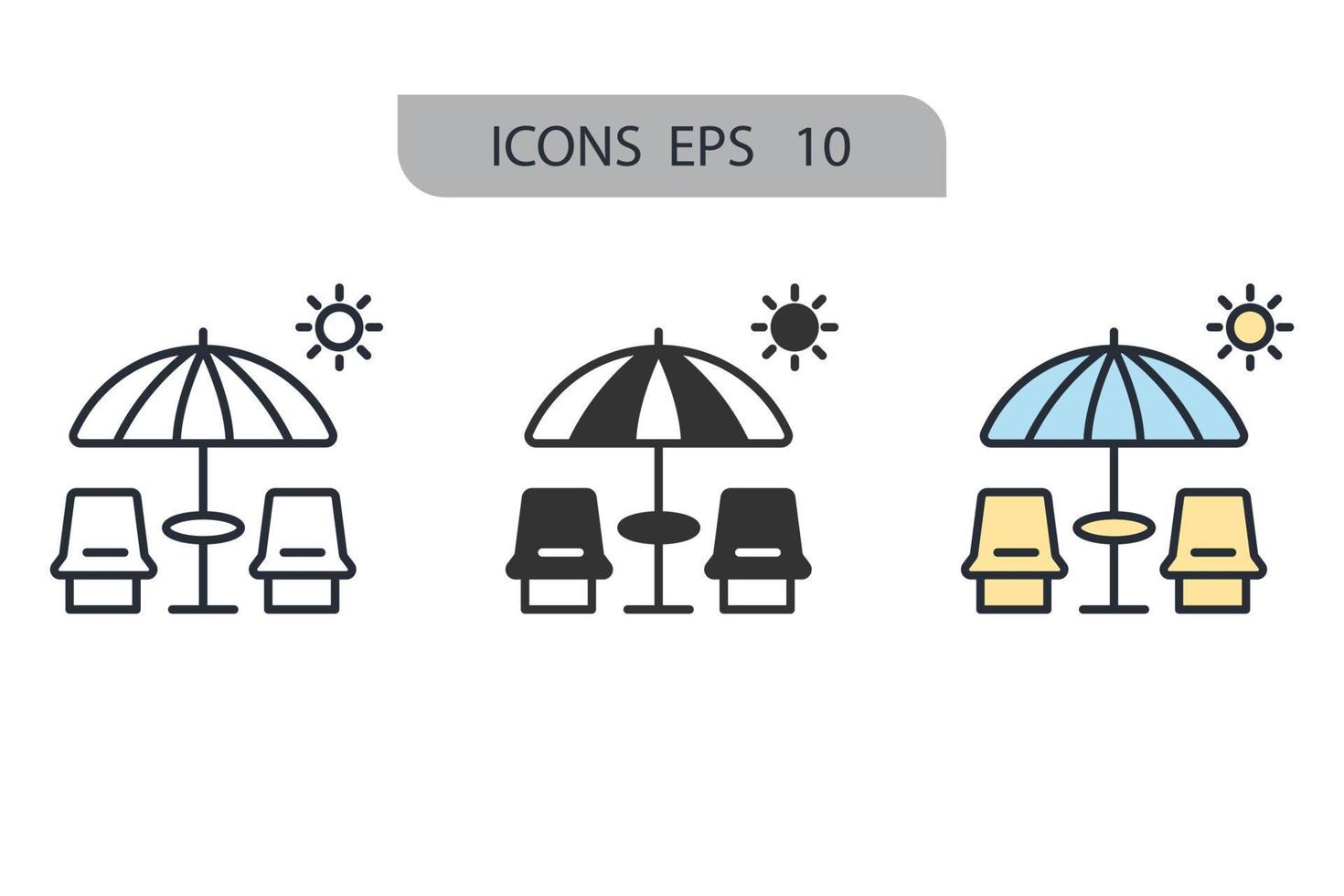 ICONS EPS 10