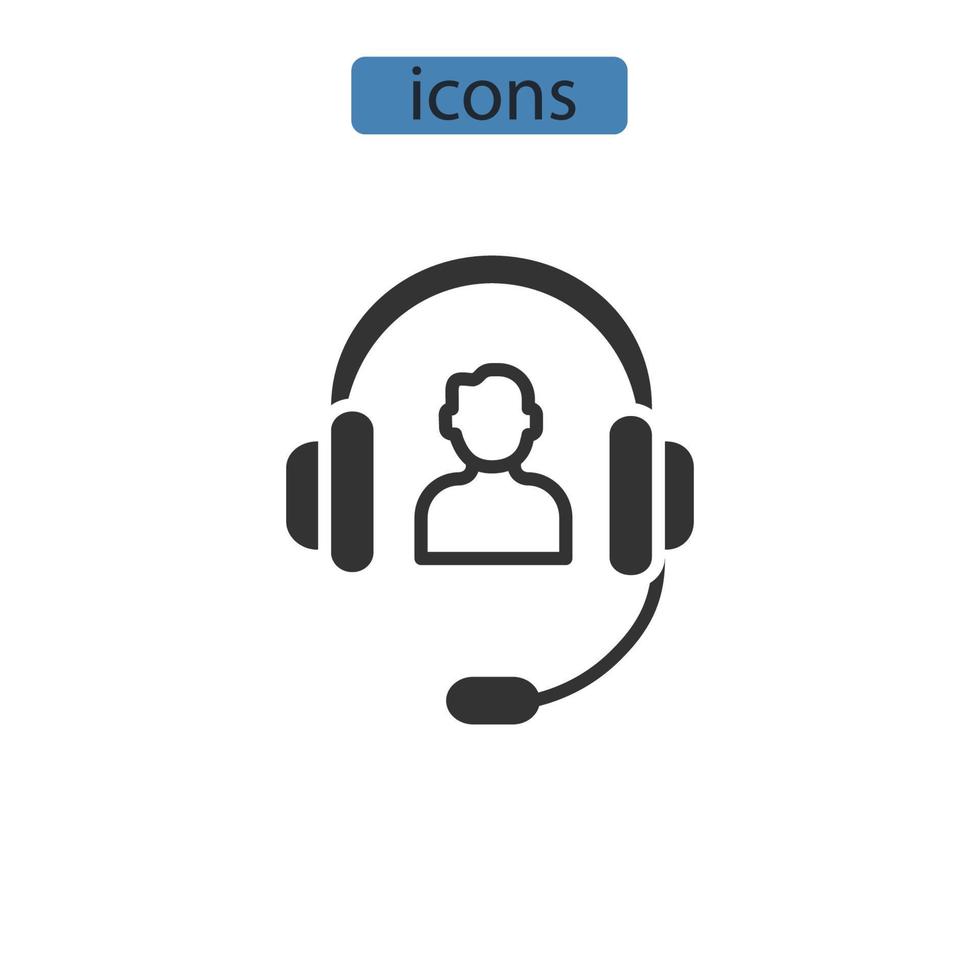 icons