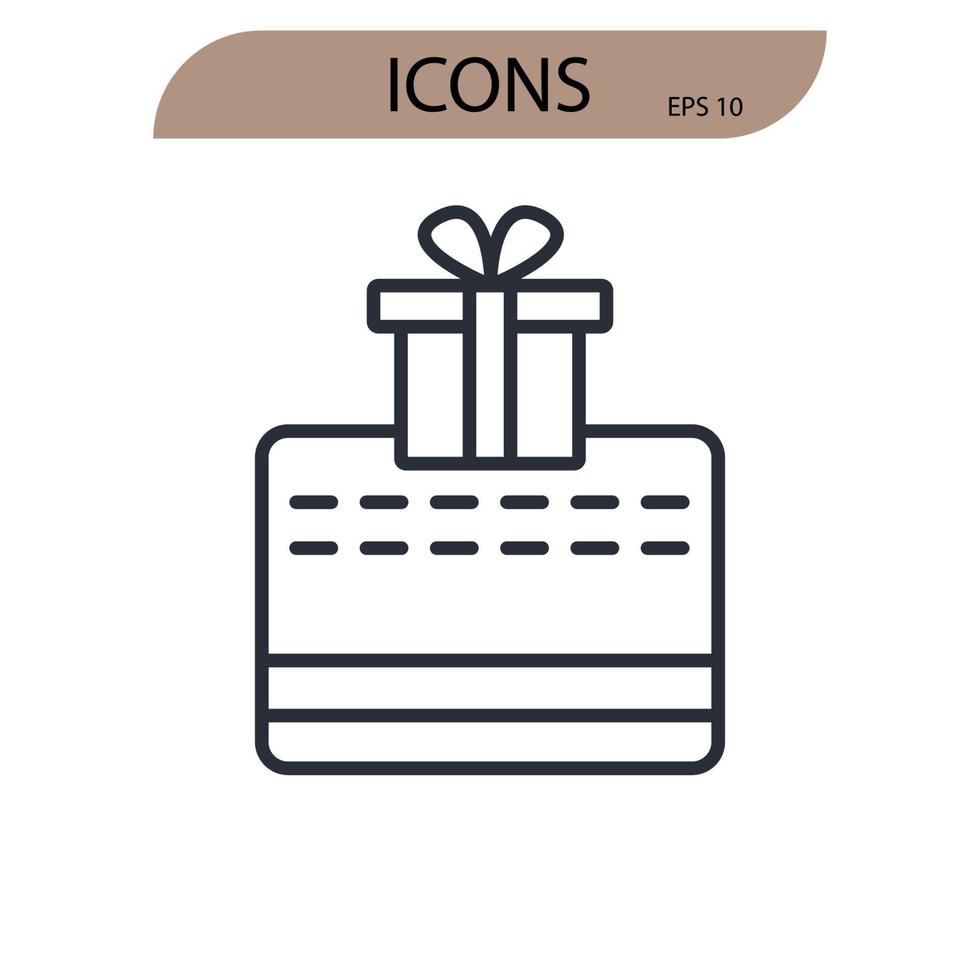 ICONS EPS 10