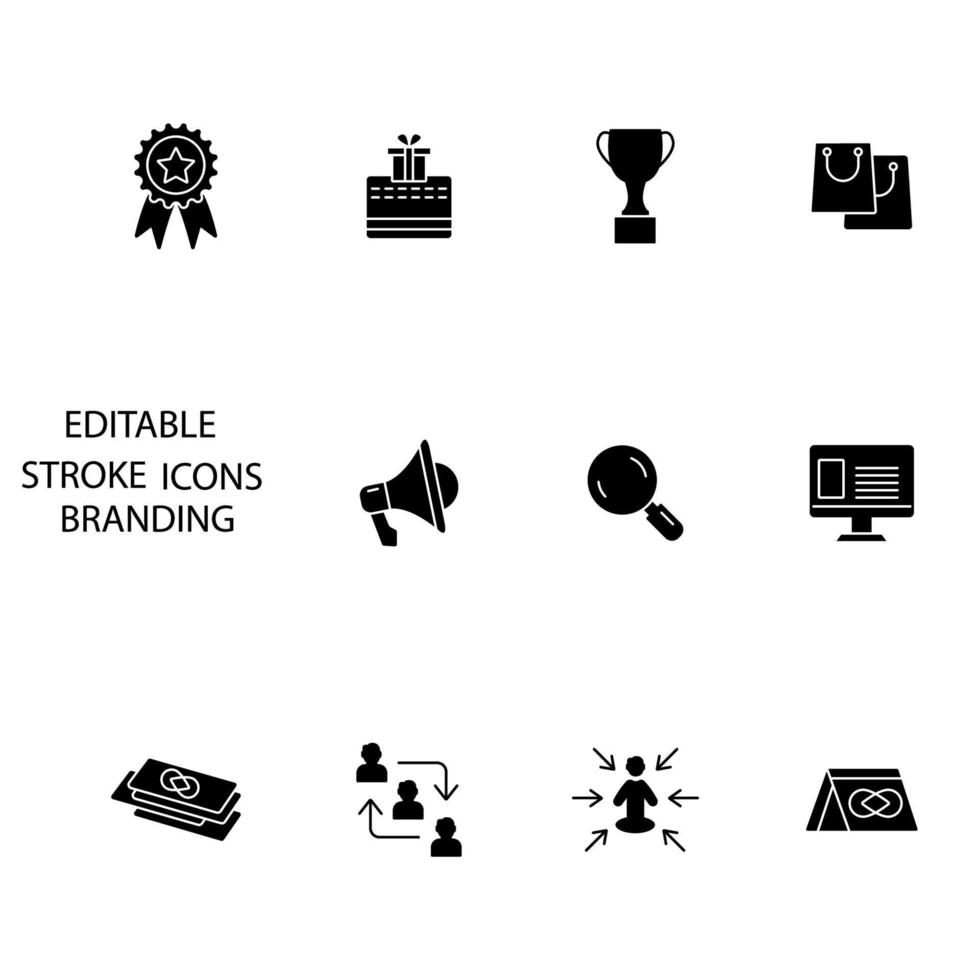 EDITABLE
STROKE ICONS
BRANDING