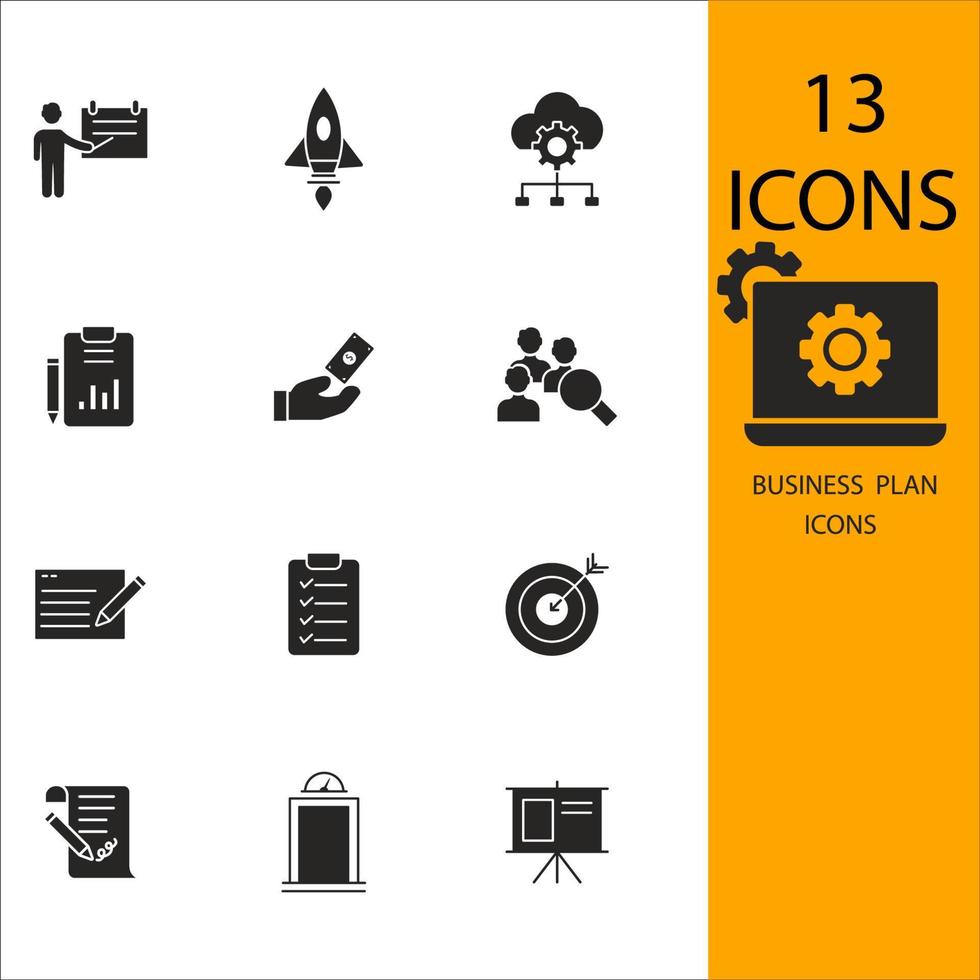 13
ICONS

BUSINESS PLAN
ICONS