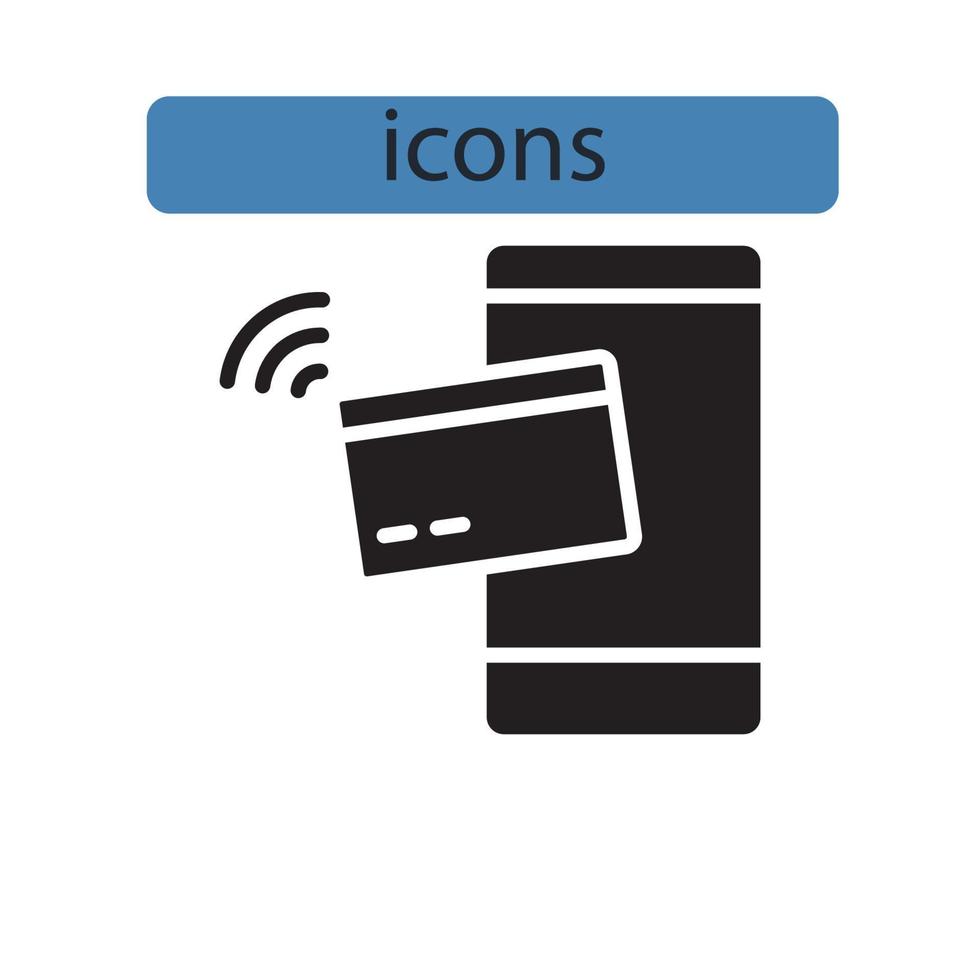 icons