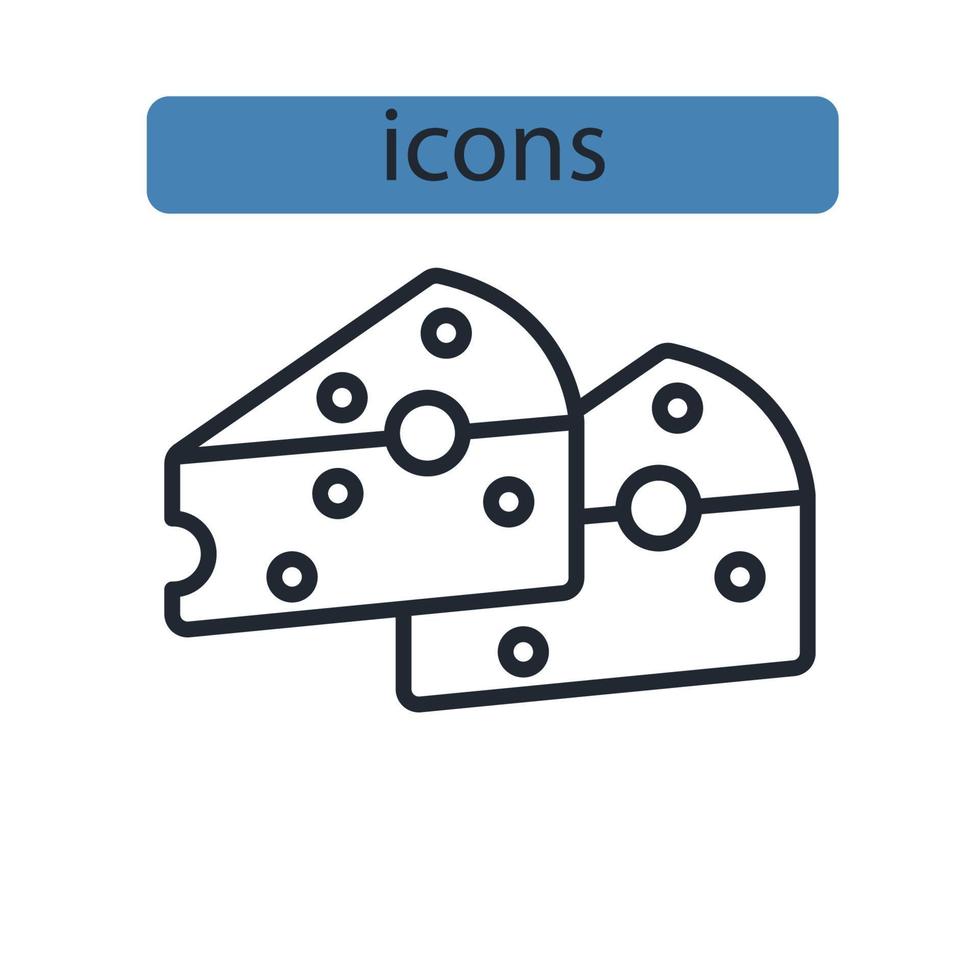 icons