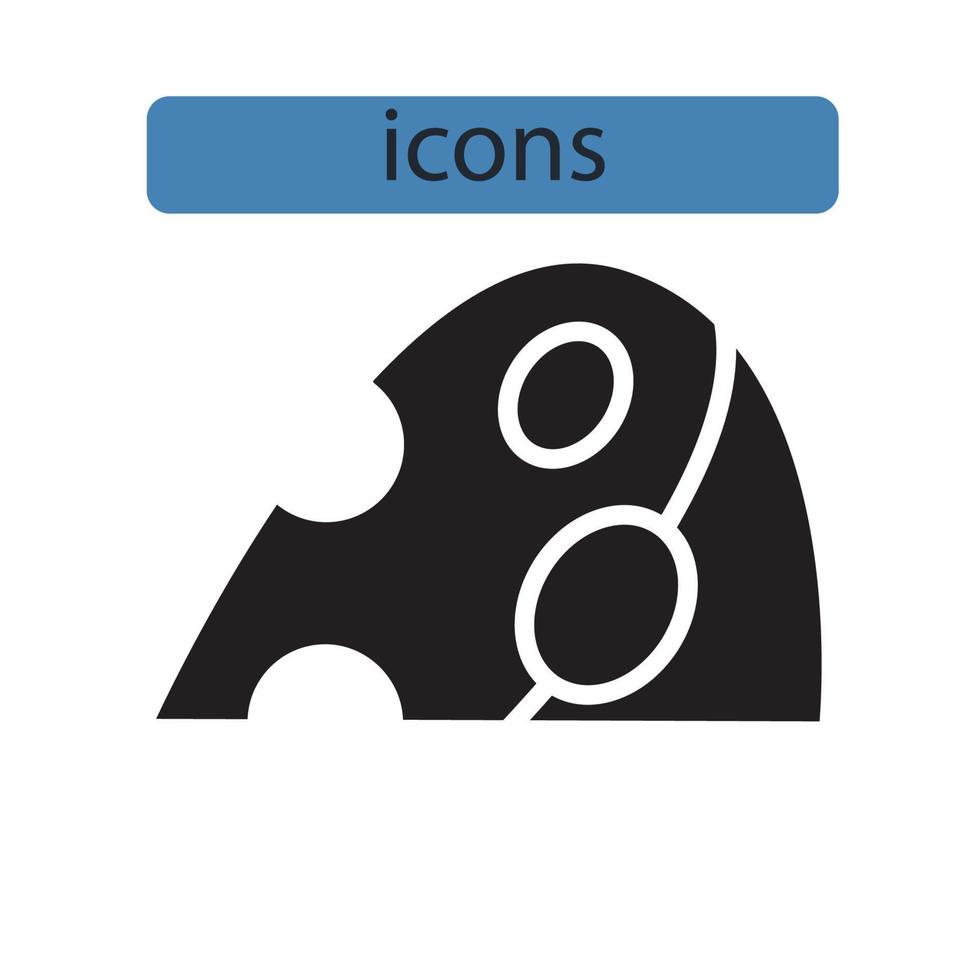 icons