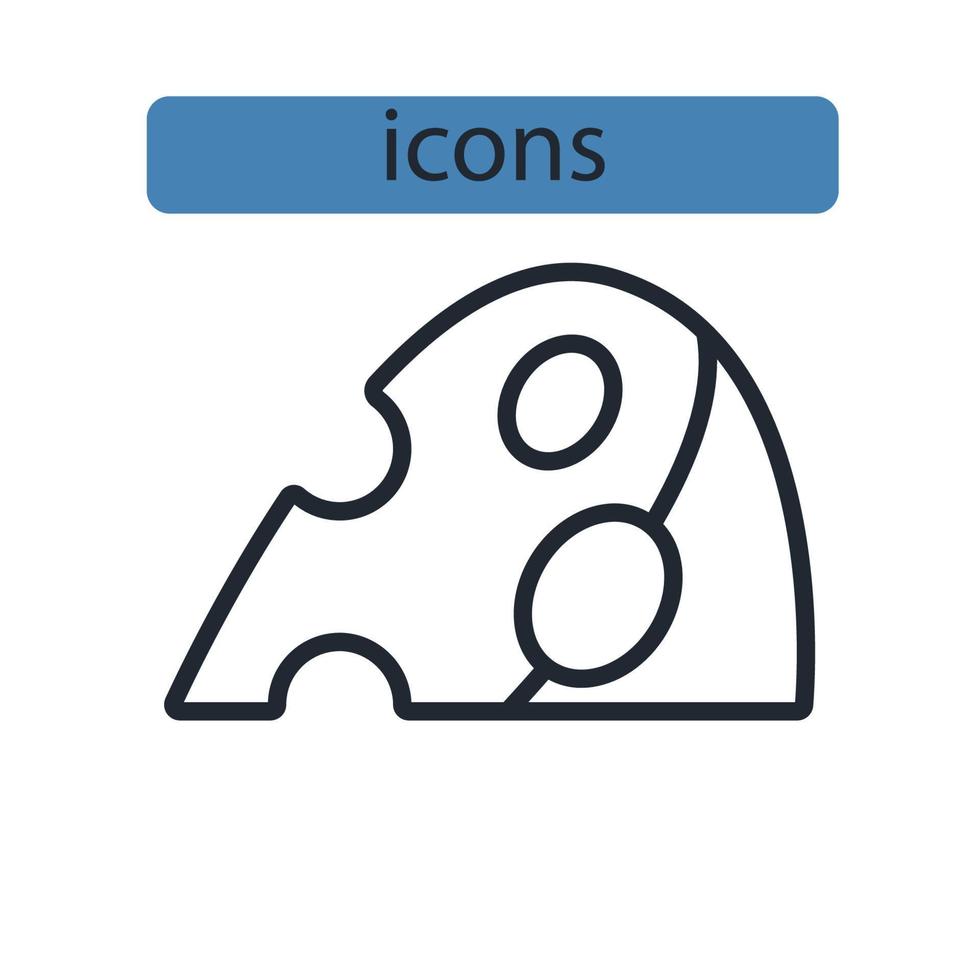 icons