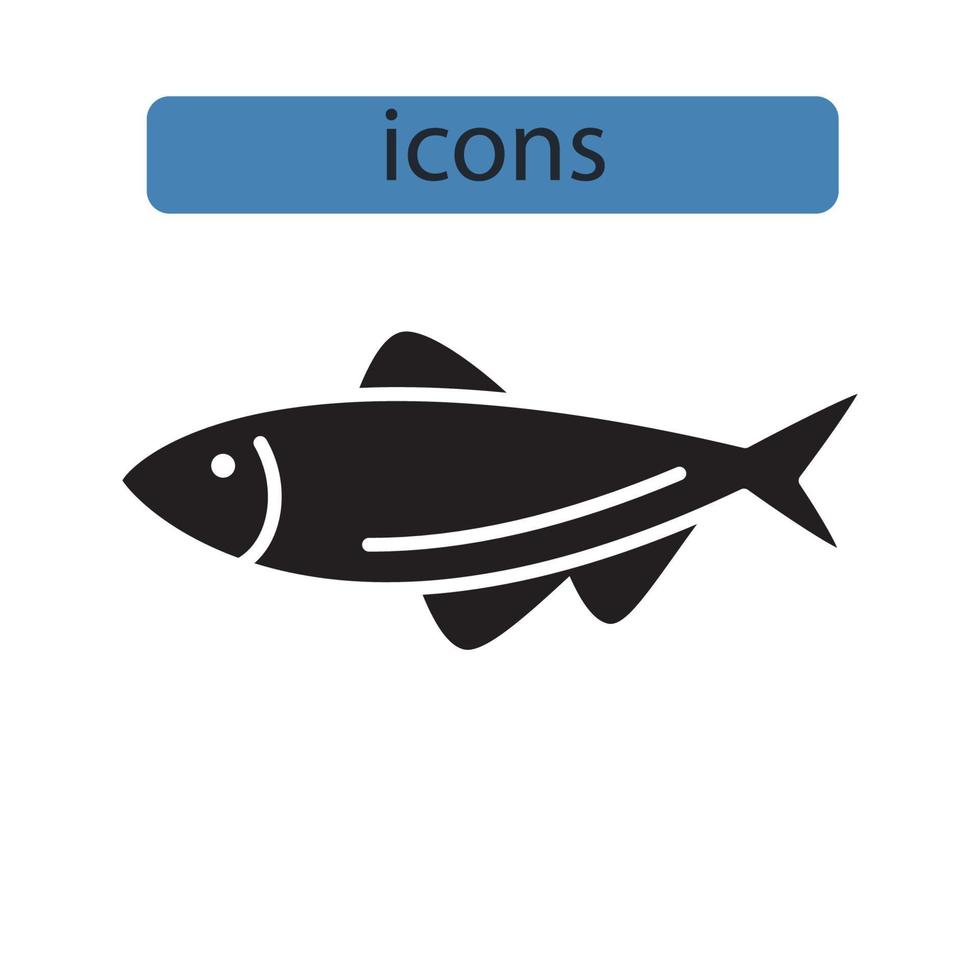 icons