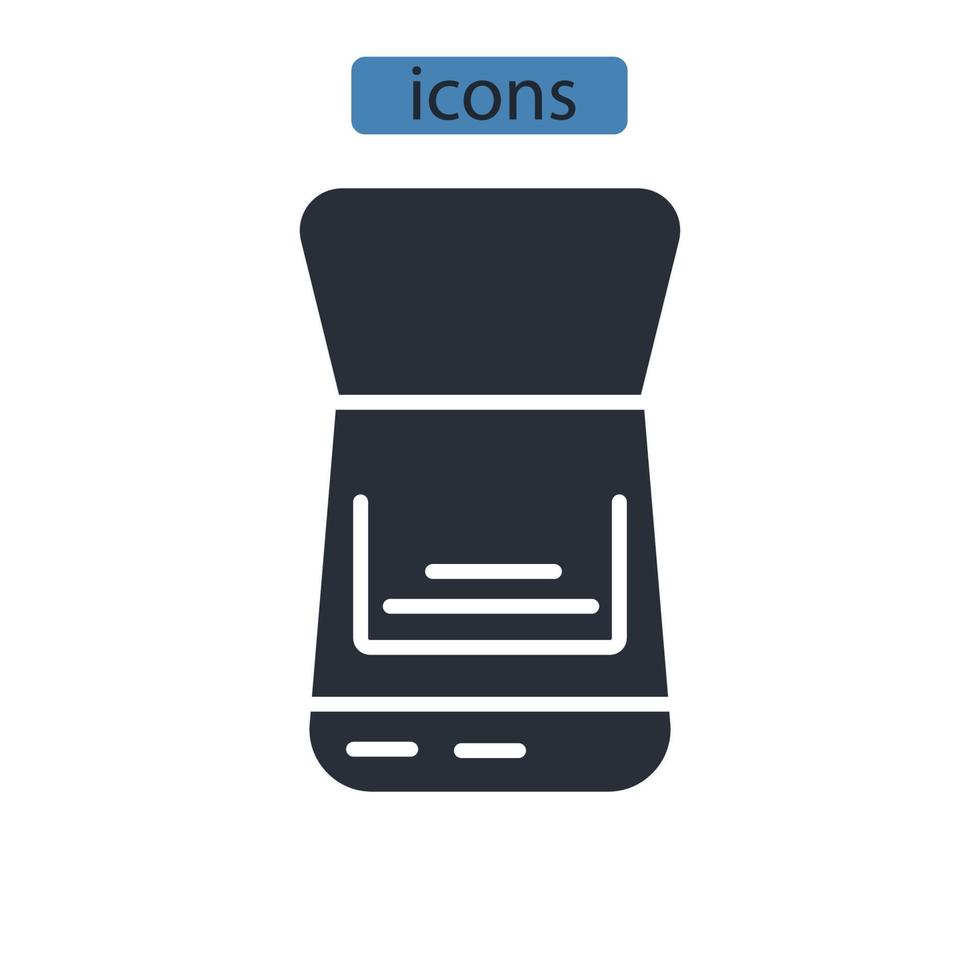 icons