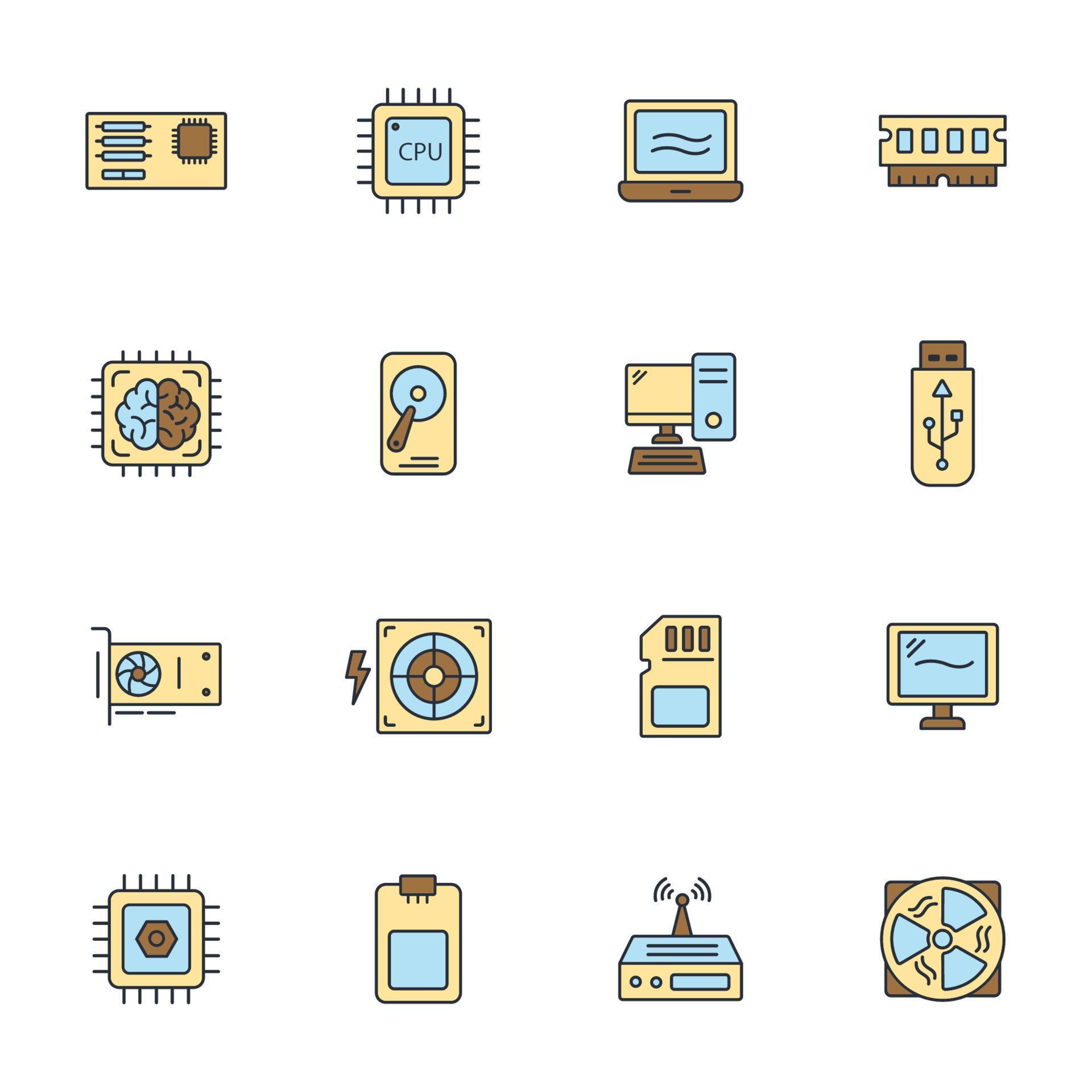 CPU