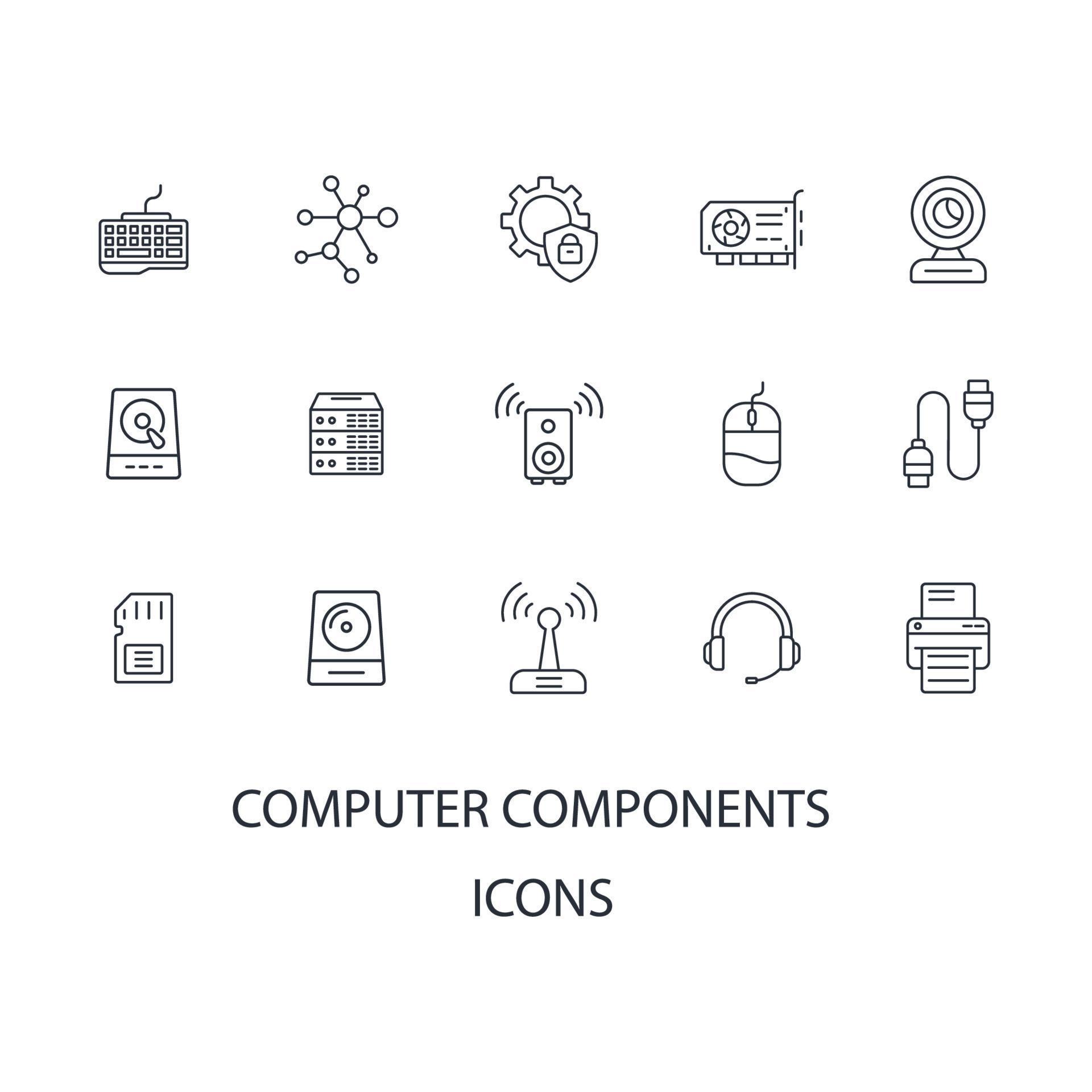 COMPUTER COMPONENTS

ICONS