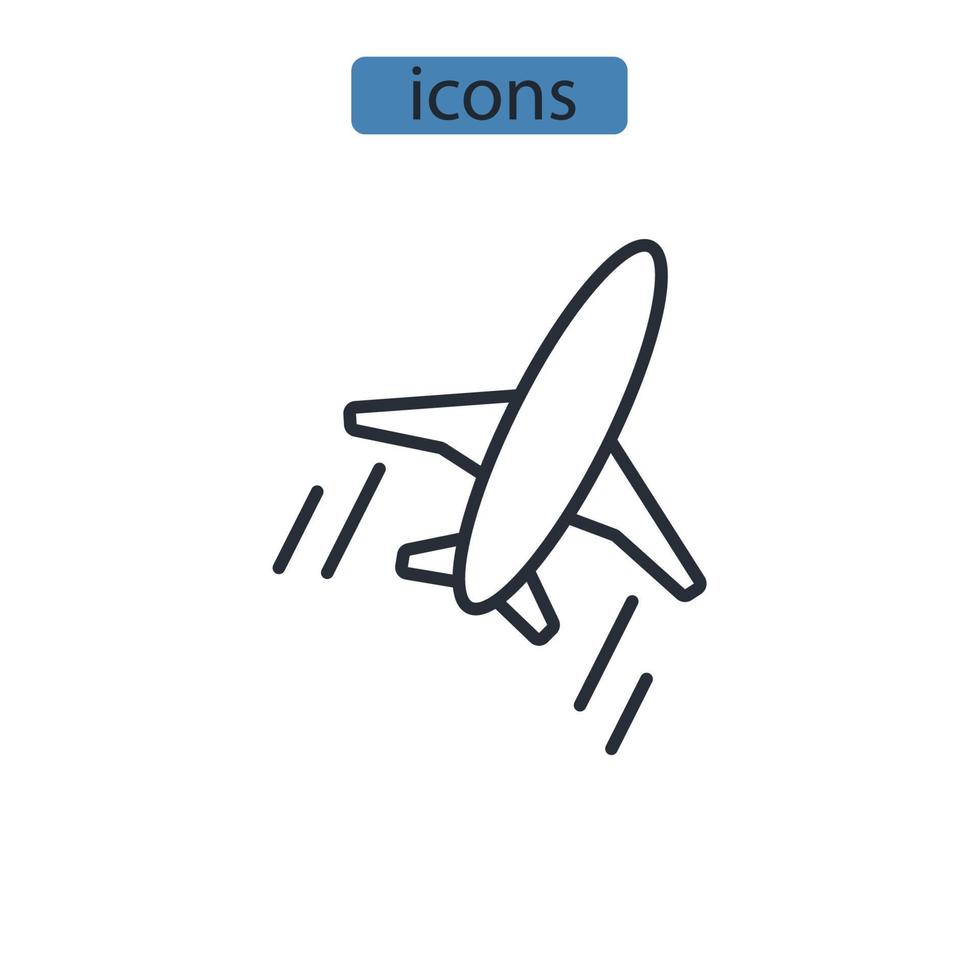 icons