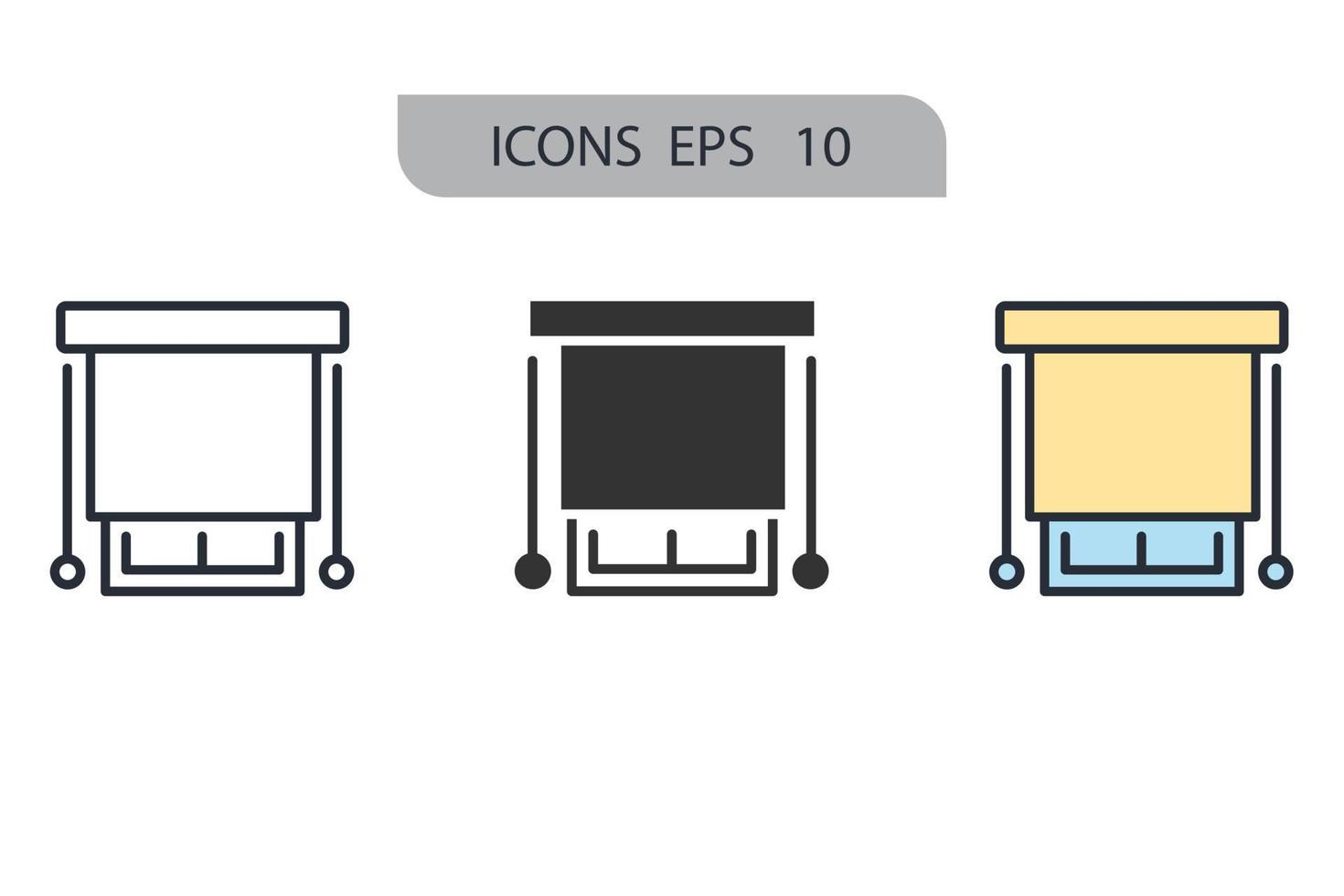 ICONS EPS 10