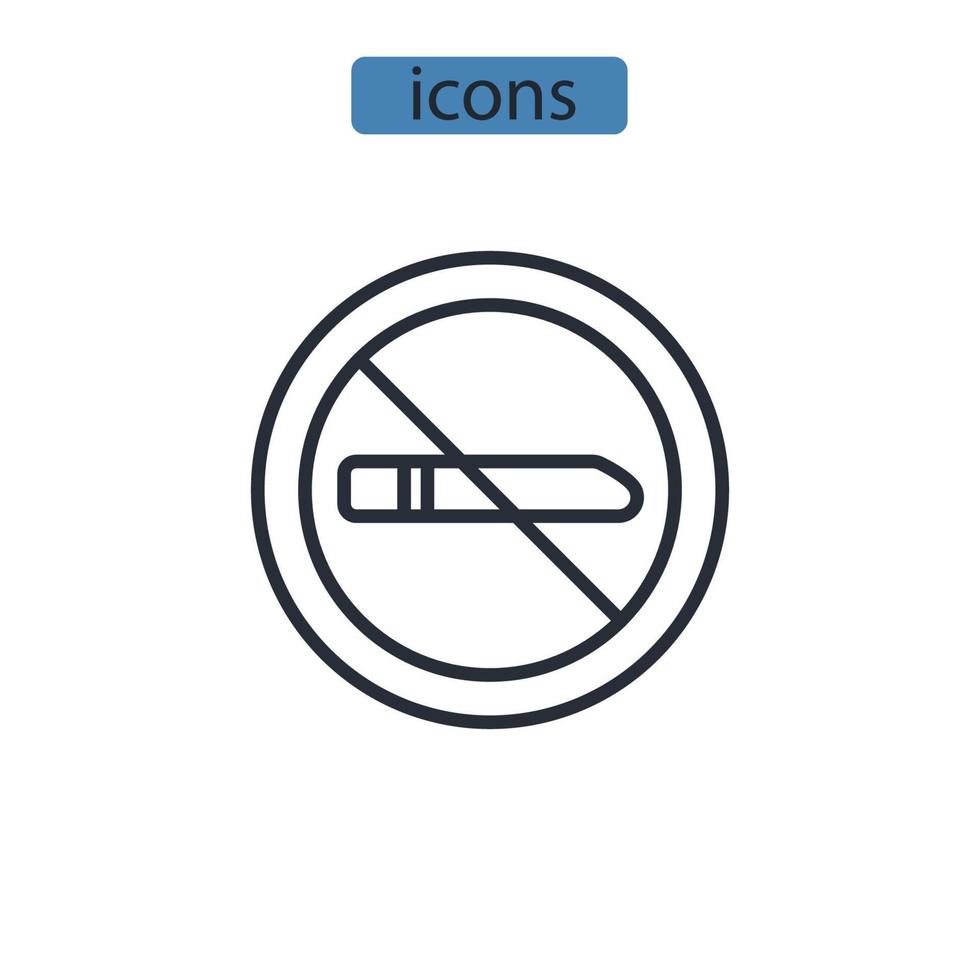 icons