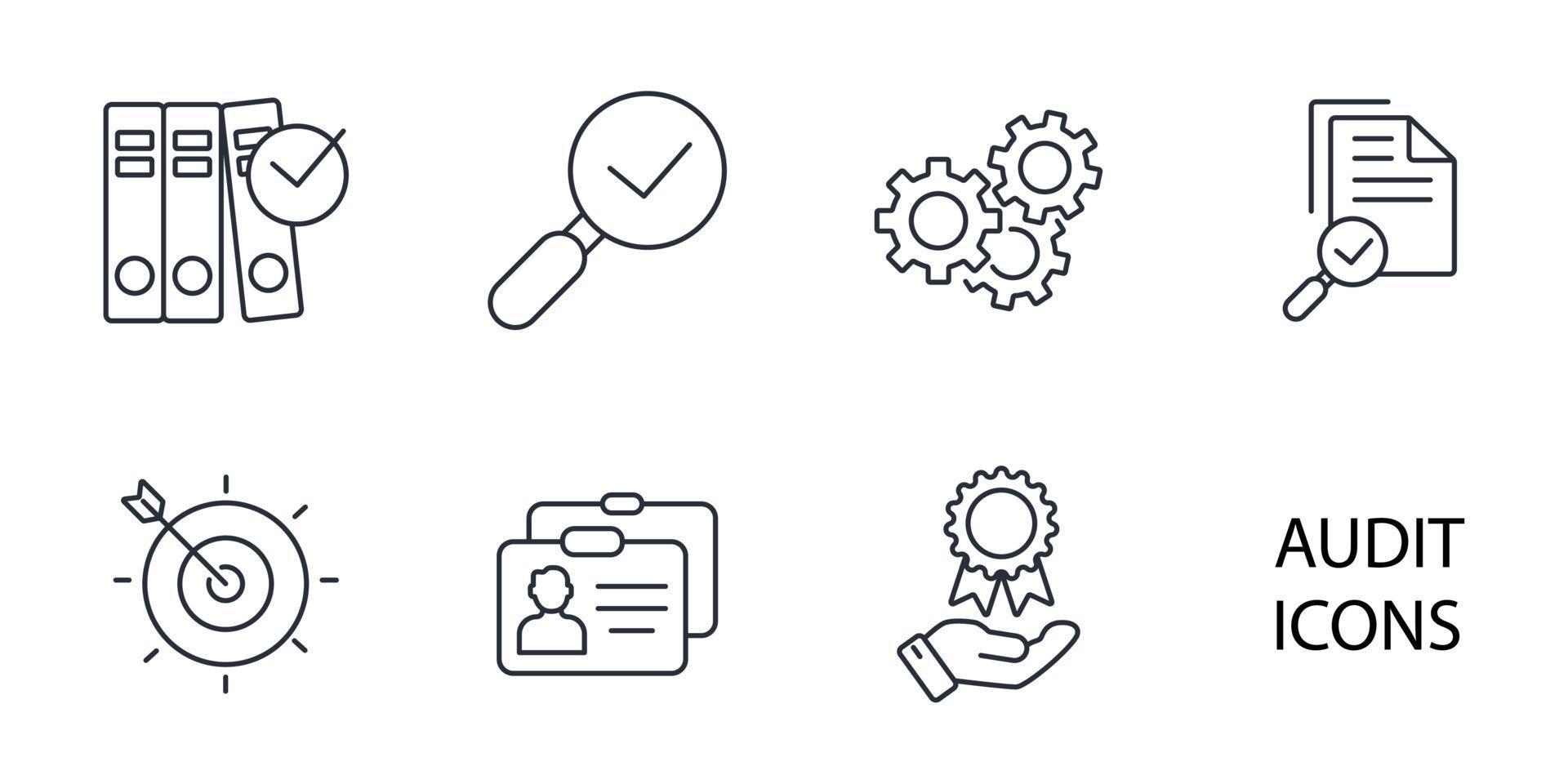 AUDIT
ICONS