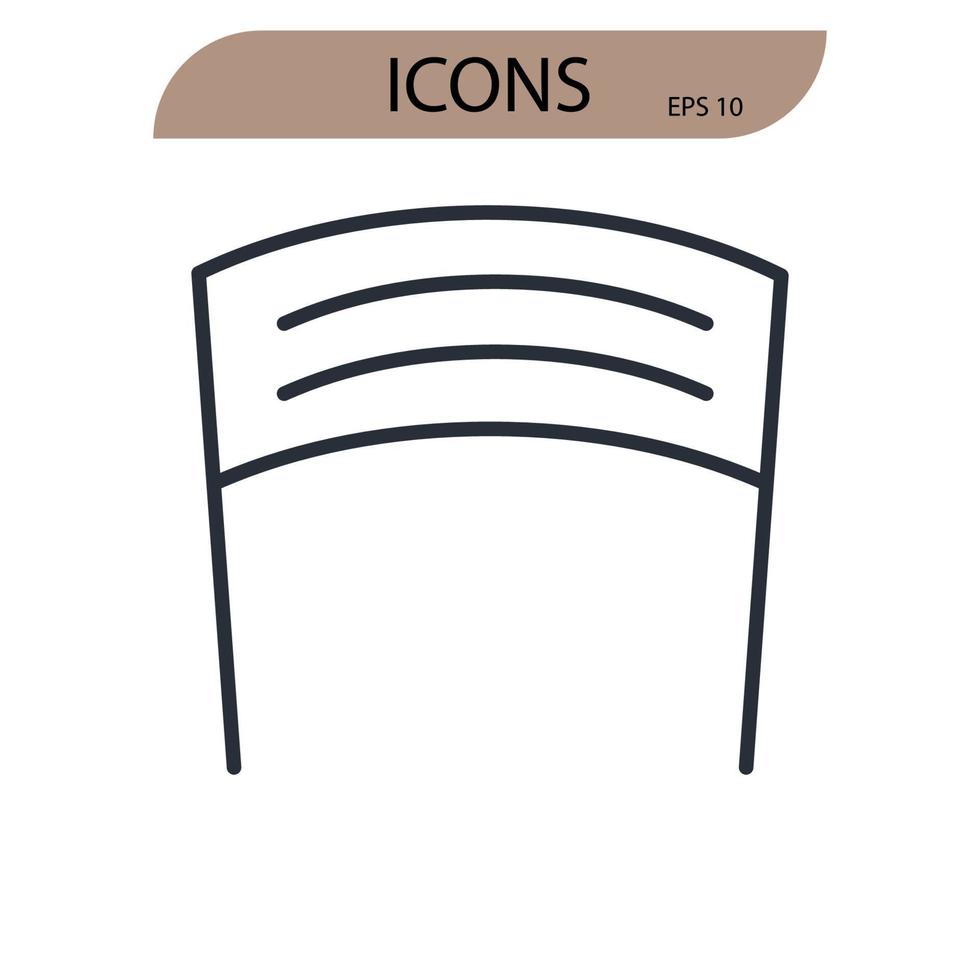 ICONS
EPS 10