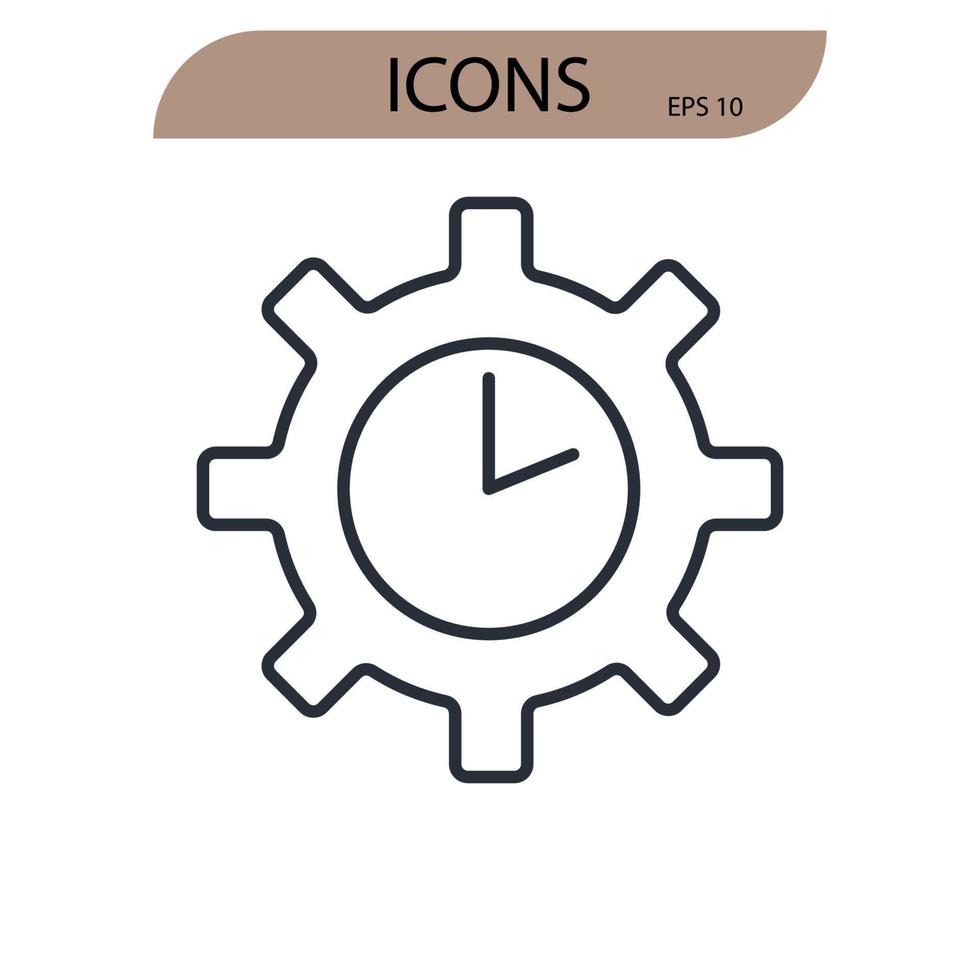 ICONS EPS 10