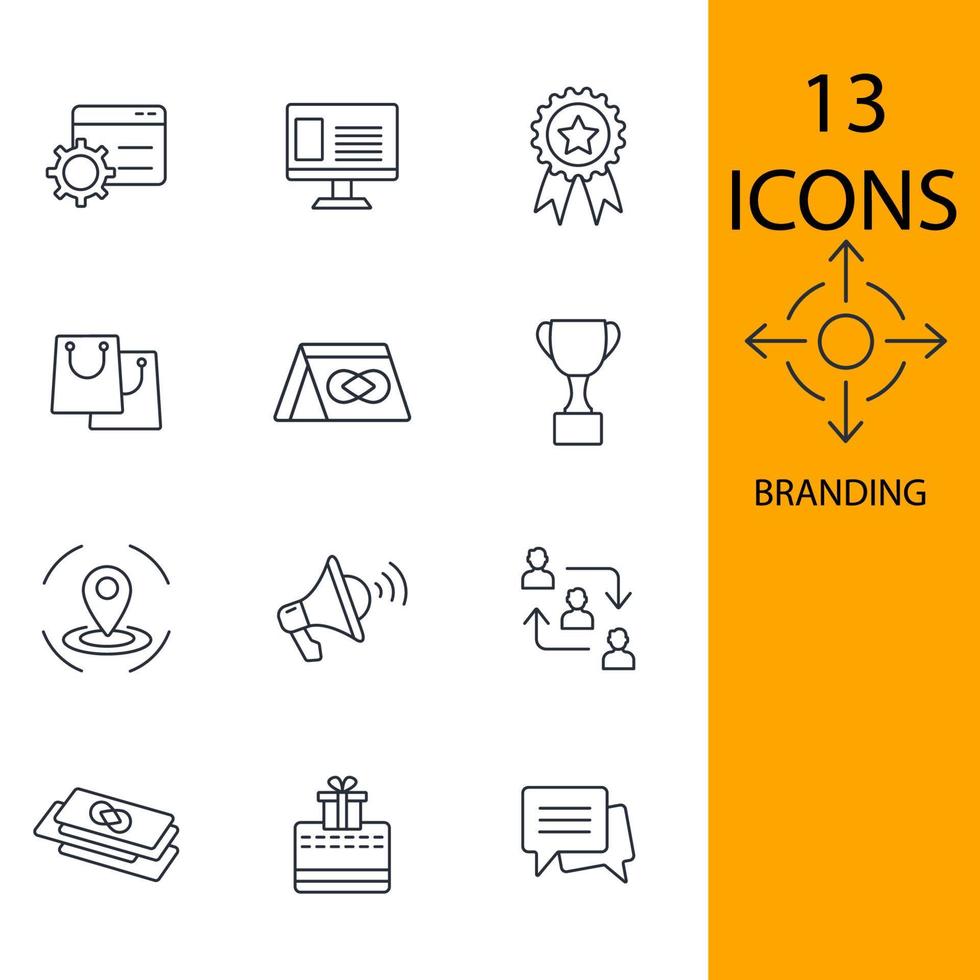 13
ICONS

BRANDING