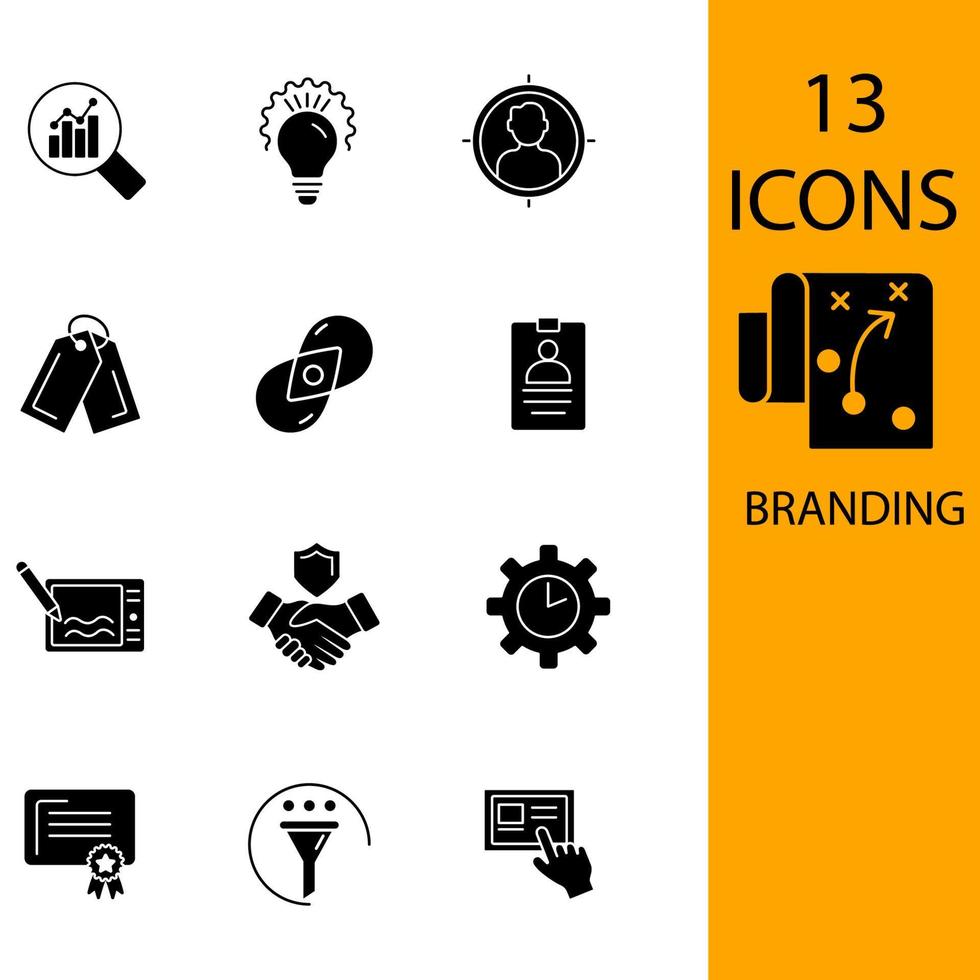 13
ICONS

BRANDING