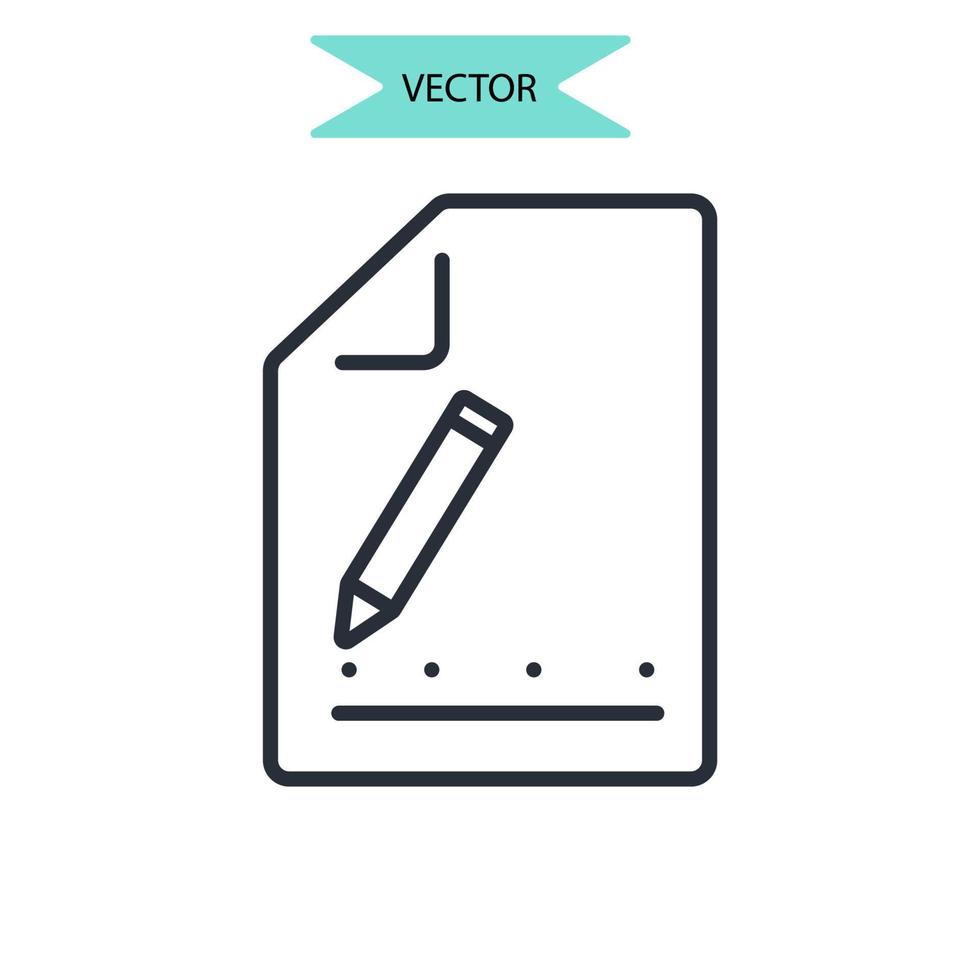 VECTOR