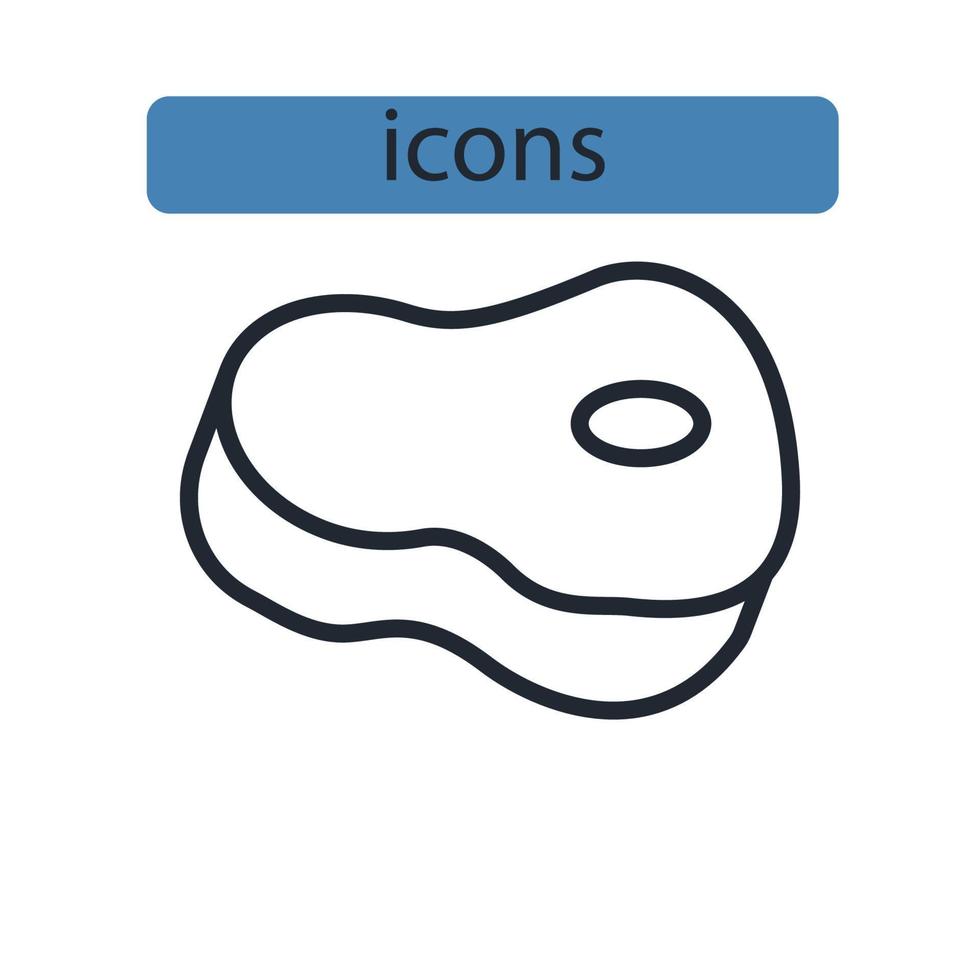 icons