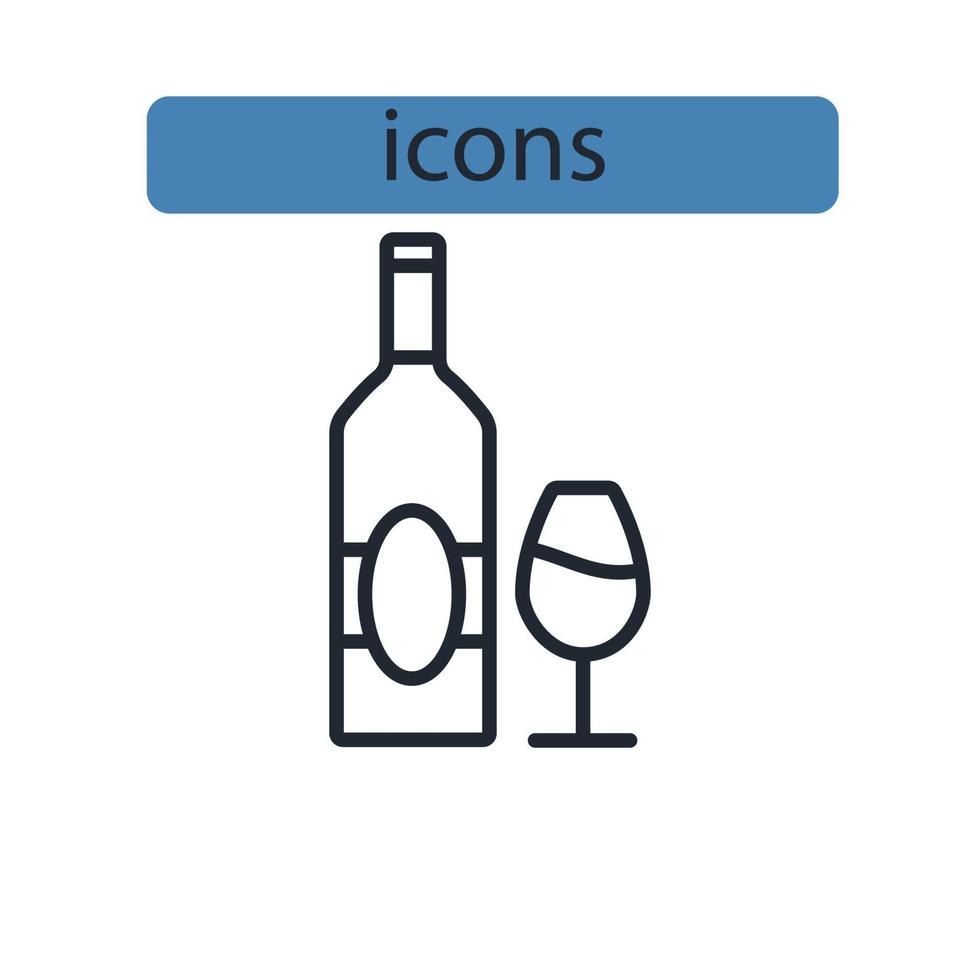 icons