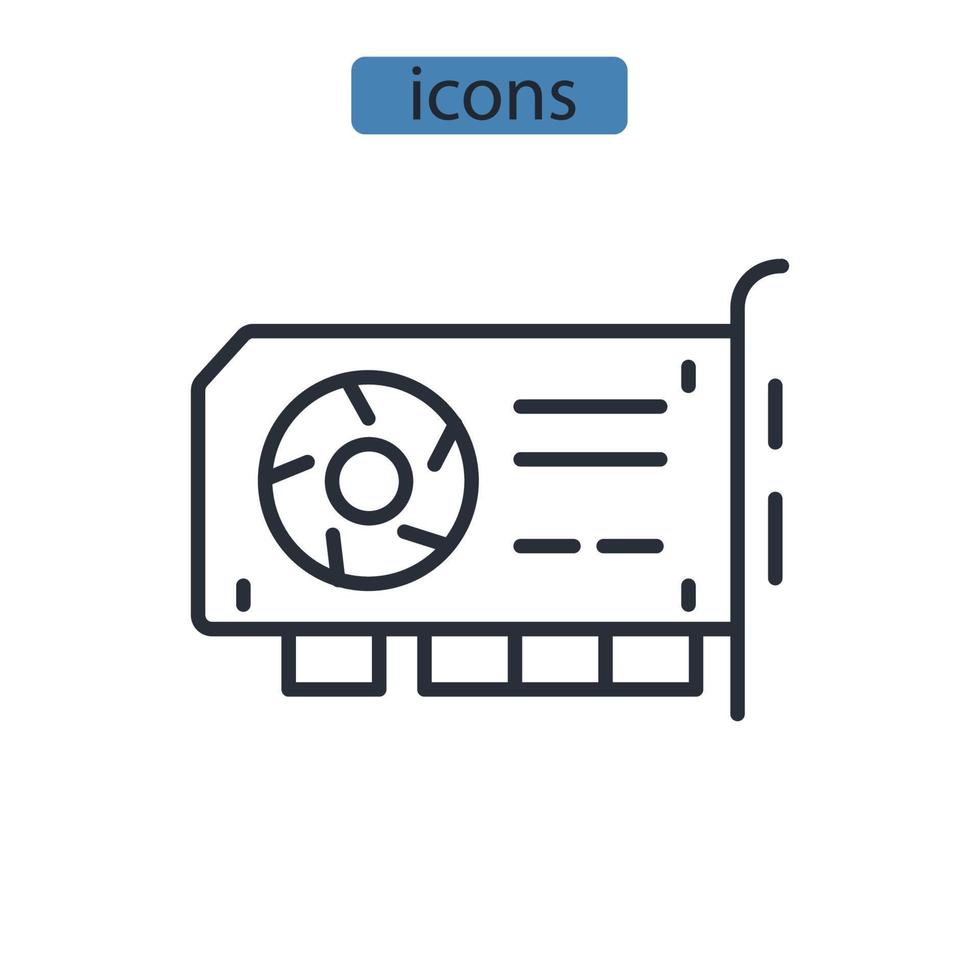 icons