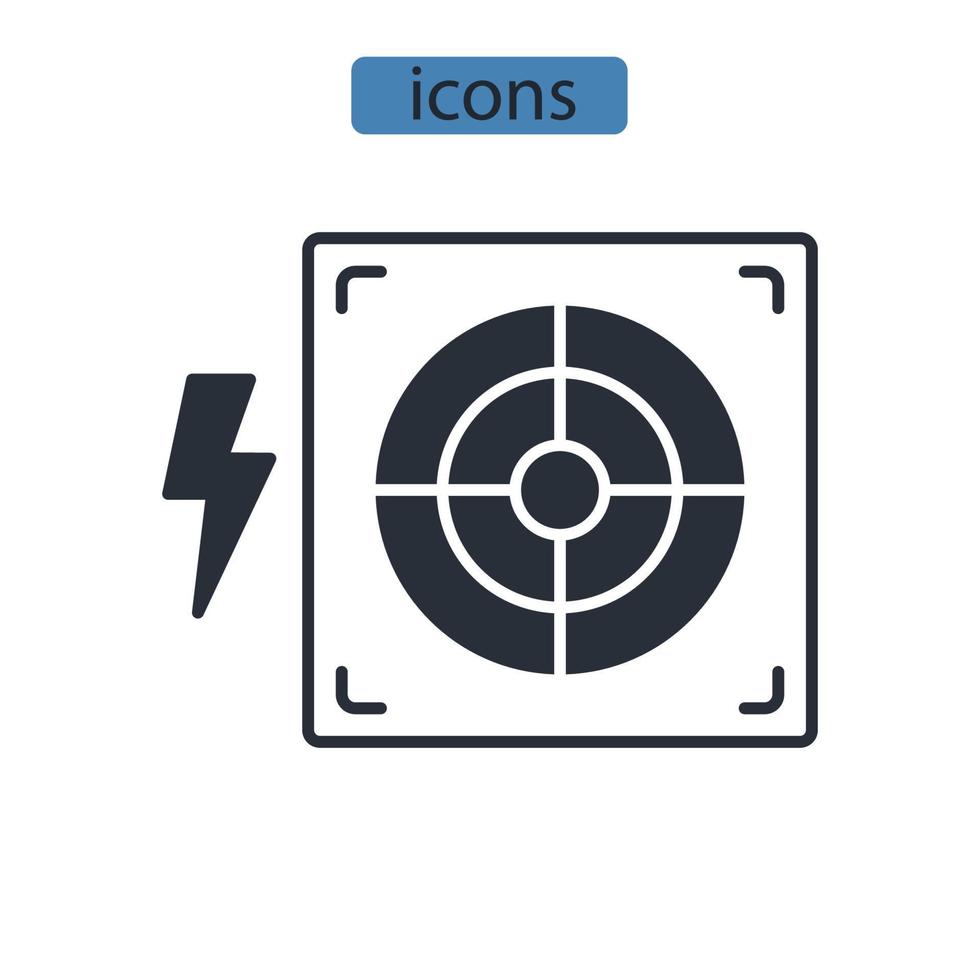 icons