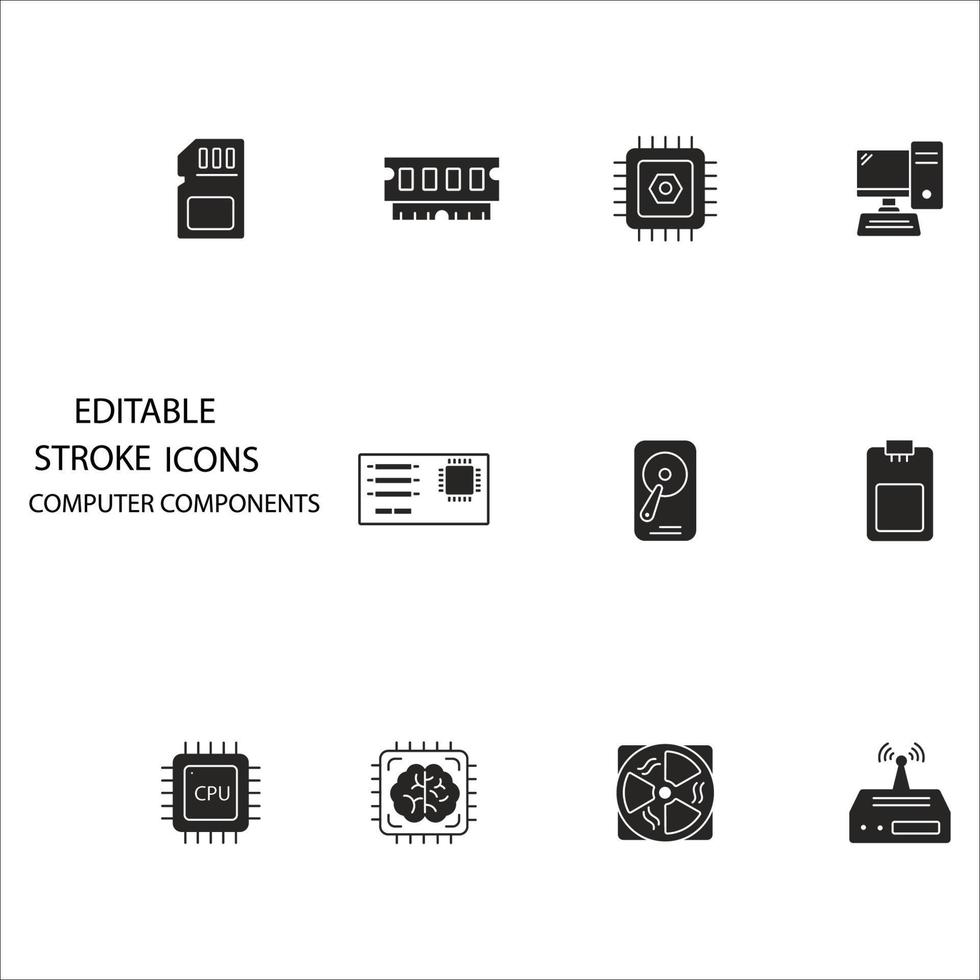 EDITABLE
STROKE ICONS
COMPUTER COMPONENTS

CPU