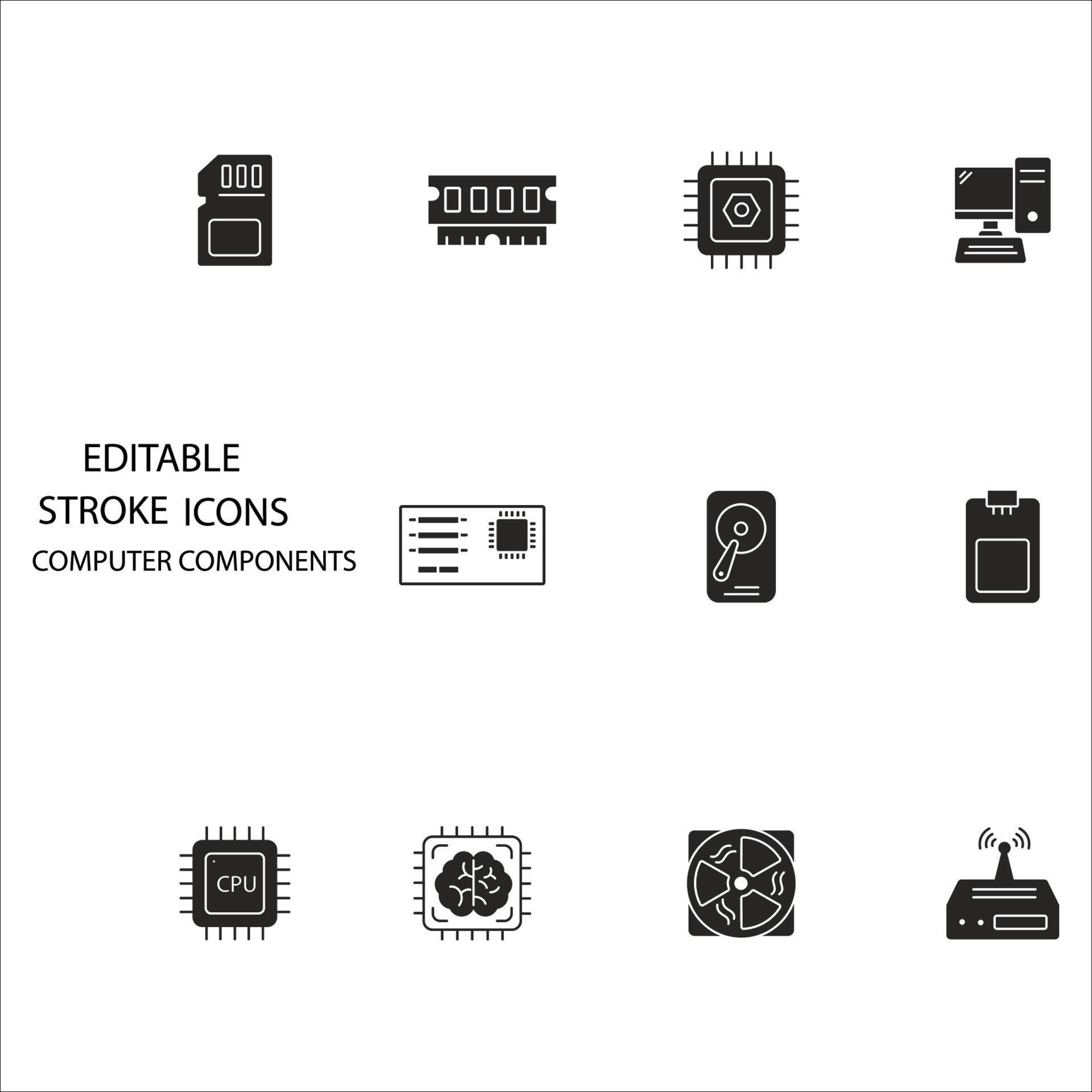 EDITABLE
STROKE ICONS
COMPUTER COMPONENTS

CPU