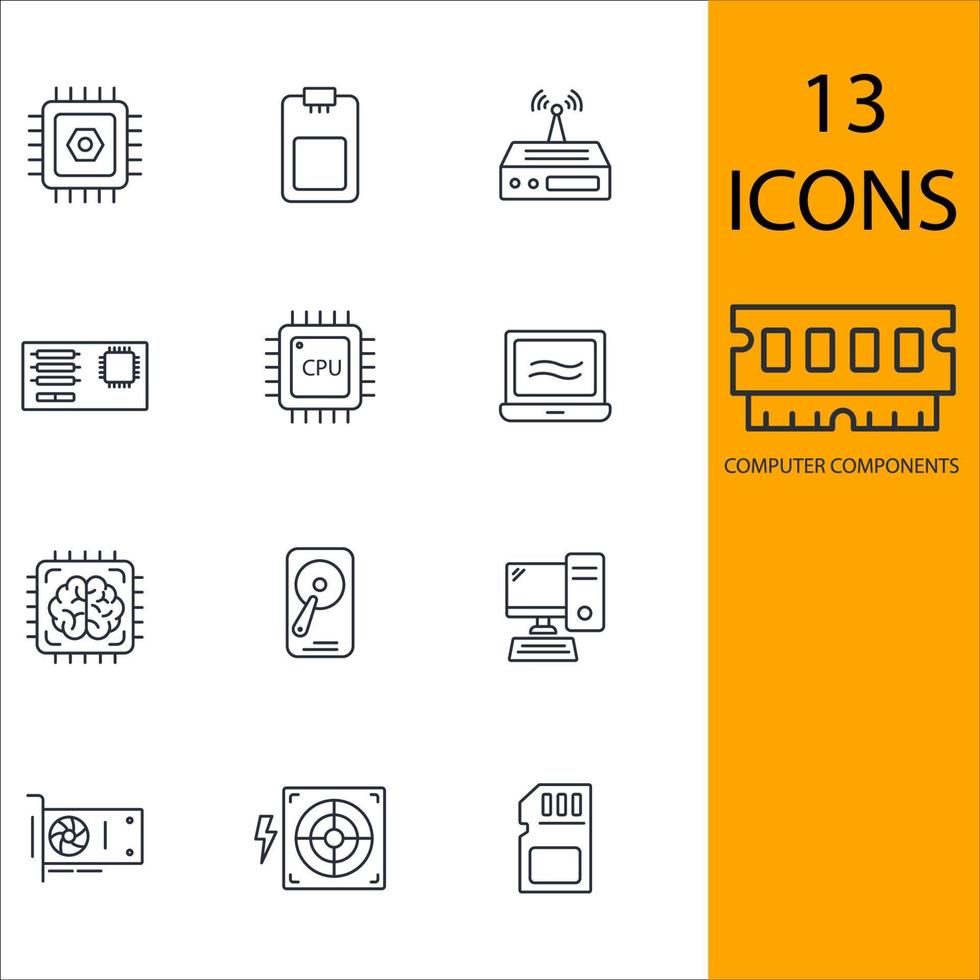 CPU

13
ICONS

COMPUTER COMPONENTS