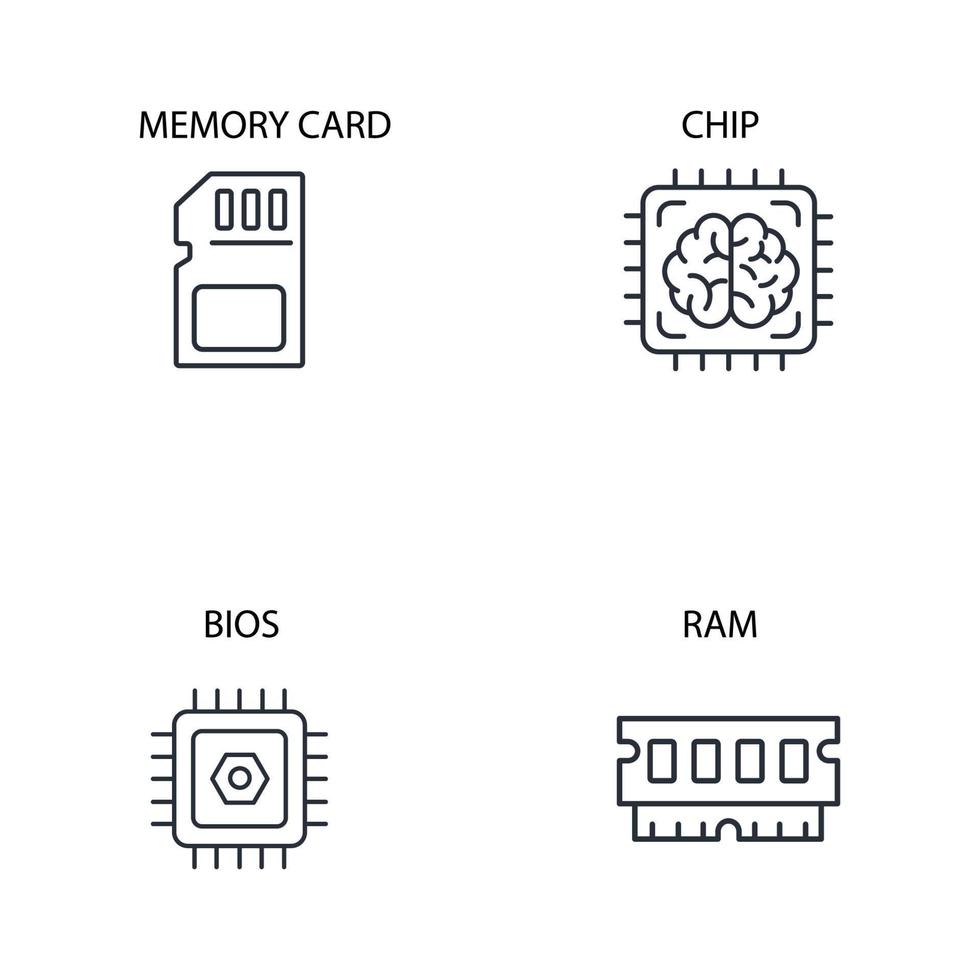 MEMORY CARD

CHIP

BIOS

RAM