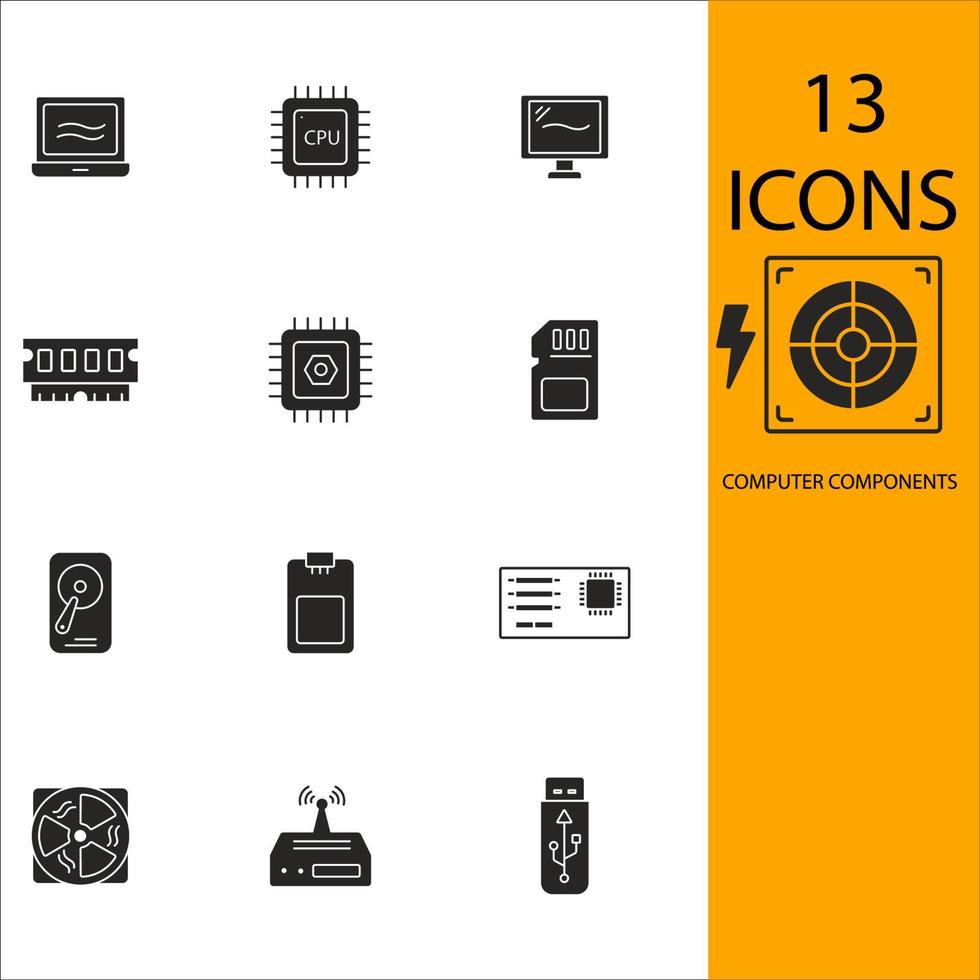 CPU

13
ICONS

COMPUTER COMPONENTS